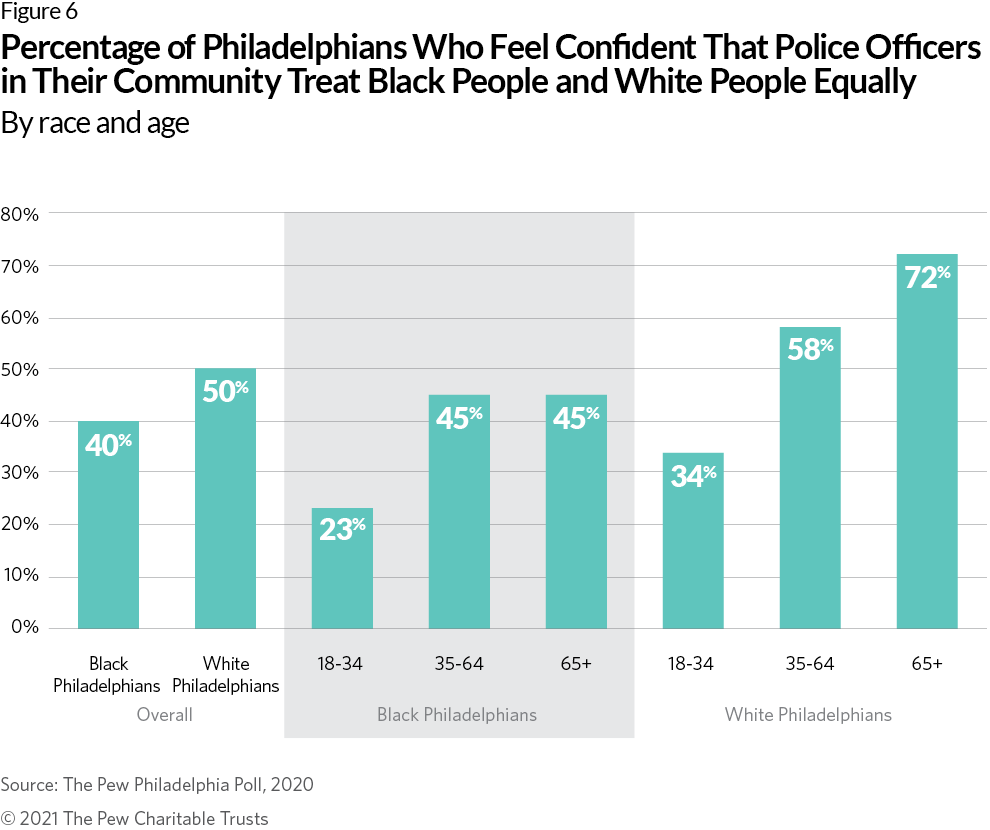 Figure 6

Percentage of Philadelphians Who Feel Confident That Police Officers in Their Community Treat Black People and White People Equally

By race and age

80%
70%
60%
50%
40%
30%
20%
10%
0%

40%
50%
23%
45%
45%
34%
58%
72%

Black Philadelphians
White Philadelphians
18-34
35-64
65+
18-34
35-64
65+

Overall
Black Philadelphians
White Philadelphians

Source: The Pew Philadelphia Poll, 2020

© 2021 The Pew Charitable Trusts