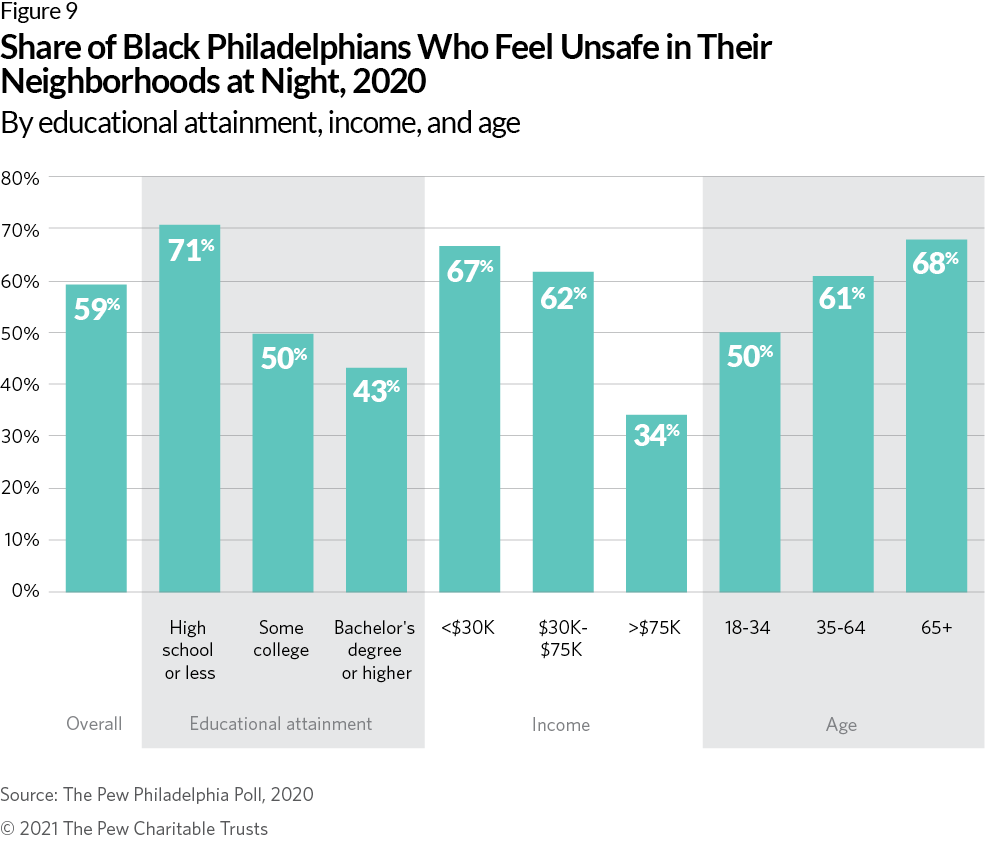 Figure 9

Share of Black Philadelphians Who Feel Unsafe in Their Neighborhoods at Night, 2020

By educational attainment, income, and age

80%
70%
60%
50%
40%
30%
20%
10%
0%

59%
71%
50%
43%
67%
62%
34%
50%
61%
68%

High school or less
Some college
Bachelor's degree or higher
<$30K
$30K-$75K
>$75K
18-34
35-64
65+

Overall
Educational attainment
Income
Age

Source: The Pew Philadelphia Poll, 2020

© 2021 The Pew Charitable Trusts