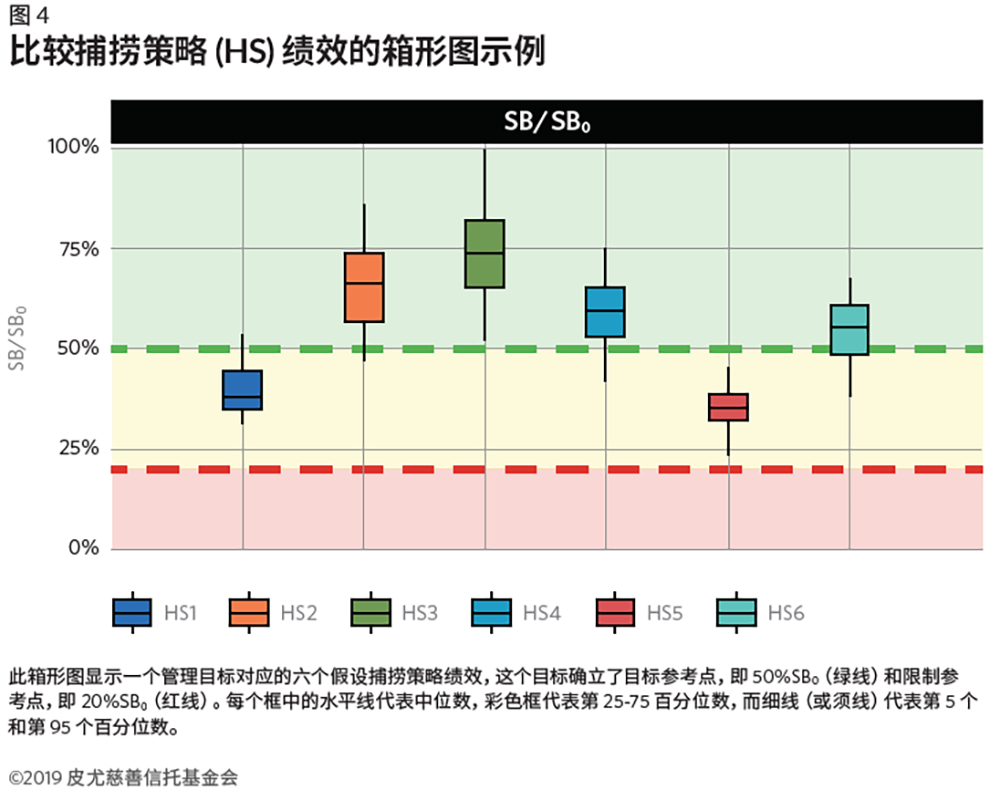 图 4
比较捕捞策略 (HS) 绩效的箱形图示例

$SB/SB_0$

100%
75%
50%
25%
0%

$SB/SB_0$

HS1 HS2 HS3 HS4 HS5 HS6

此箱形图显示一个管理目标对应的六个假设捕捞策略绩效，这个目标确立了目标参考点，即 50%$SB_0$（绿线）和限制参考点，即 20%$SB_0$（红线）。每个框中的水平线代表中位数，彩色框代表第 25-75 百分位数，而细线（或须线）代表第 5 个和第 95 个百分位数。

©2019 皮尤慈善信托基金会