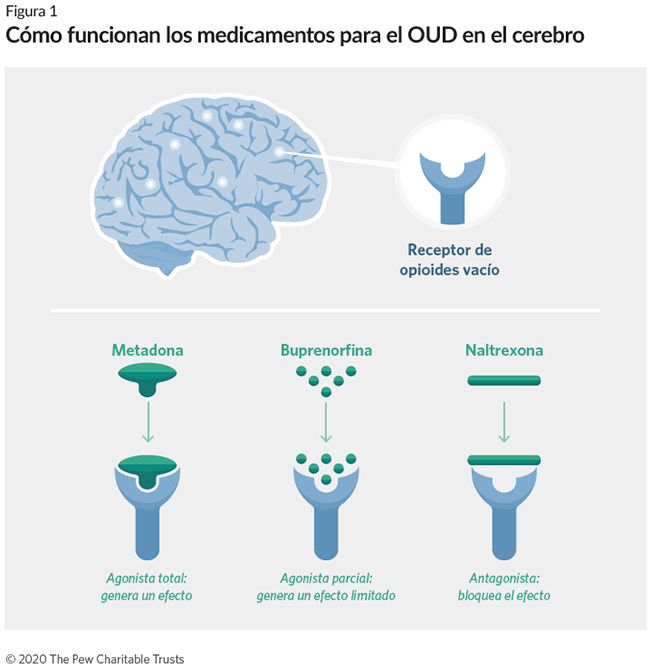 Figura 1
Cómo funcionan los medicamentos para el OUD en el cerebro

Receptor de opioides vacío

Metadona

Agonista total: genera un efecto

Buprenorfina

Agonista parcial: genera un efecto limitado

Naltrexona

Antagonista: bloquea el efecto

© 2020 The Pew Charitable Trusts