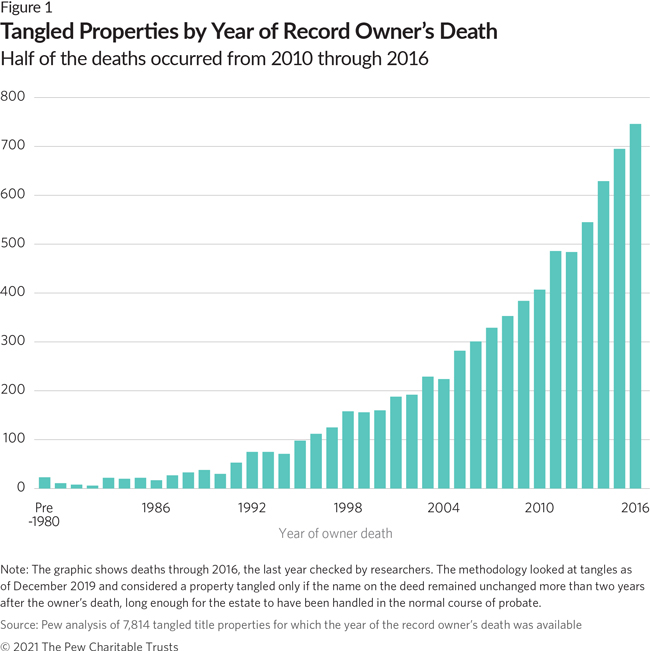 Figure 1
Tangled Properties by Year of Record Owner's Death
Half of the deaths occurred from 2010 through 2016

800
700
600
500
400
300
200
100
0

Pre -1980
1986
1992
1998
2004
2010
2016

Year of owner death

Note: The graphic shows deaths through 2016, the last year checked by researchers. The methodology looked at tangles as of December 2019 and considered a property tangled only if the name on the deed remained unchanged more than two years after the owner's death, long enough for the estate to have been handled in the normal course of probate.

Source: Pew analysis of 7,814 tangled title properties for which the year of the record owner's death was available

© 2021 The Pew Charitable Trusts