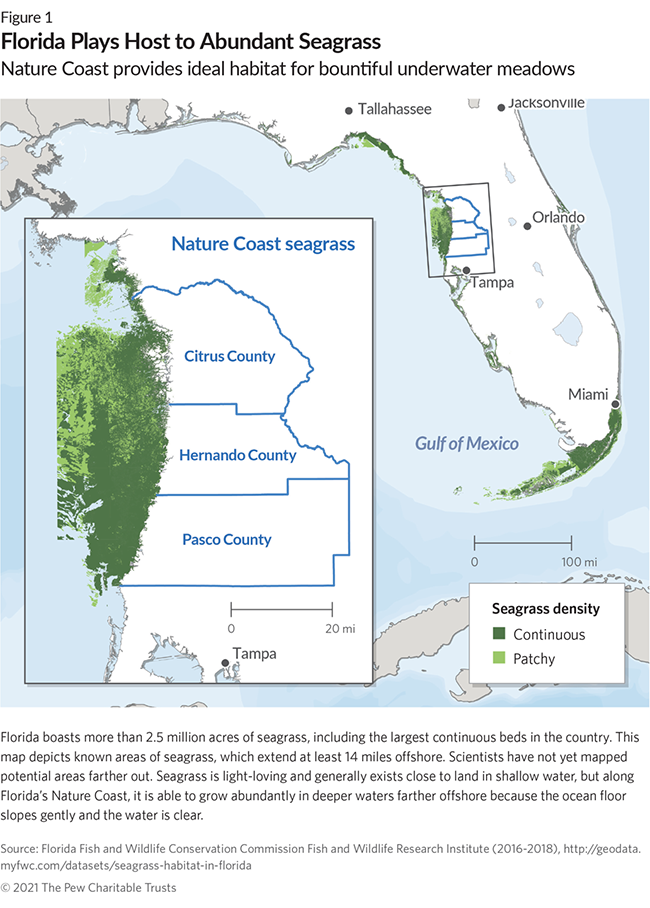 Figure 1

Florida Plays Host to Abundant Seagrass

Nature Coast provides ideal habitat for bountiful underwater meadows

Tallahassee

Jacksonville

Orlando

Tampa

Miami

Gulf of Mexico

0

100 mi

Nature Coast seagrass

Citrus County

Hernando County

Pasco County

0

20 mi

Tampa

Seagrass density

Continuous

Patchy

Florida boasts more than 2.5 million acres of seagrass, including the largest continuous beds in the country. This map depicts known areas of seagrass, which extend at least 14 miles offshore. Scientists have not yet mapped potential areas farther out. Seagrass is light-loving and generally exists close to land in shallow water, but along Florida's Nature Coast, it is able to grow abundantly in deeper waters farther offshore because the ocean floor slopes gently and the water is clear.

Source: Florida Fish and Wildlife Conservation Commission Fish and Wildlife Research Institute (2016-2018), http://geodata.myfwc.com/datasets/seagrass-habitat-in-florida

© 2021 The Pew Charitable Trusts