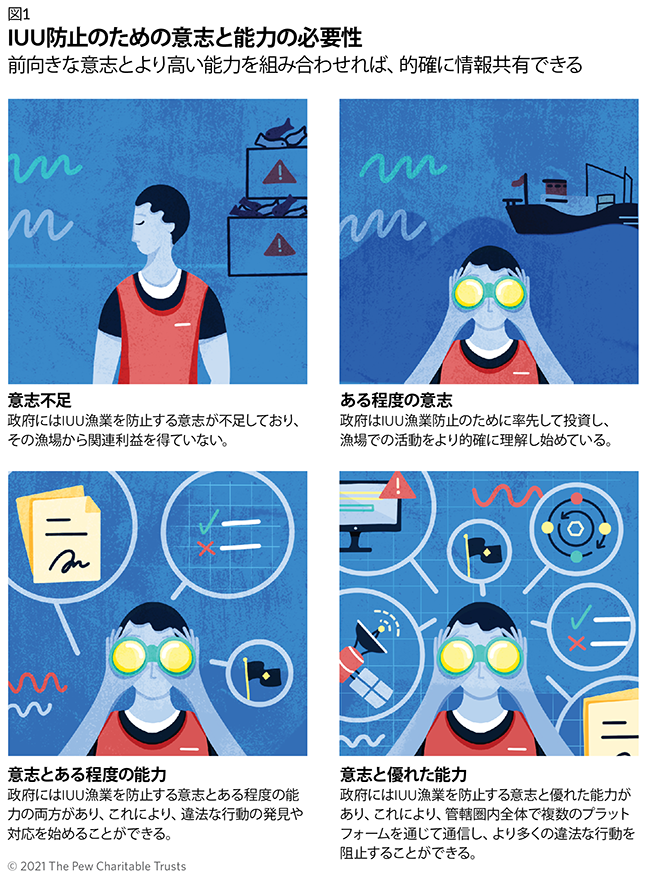 図1
IUU防止のための意志と能力の必要性
前向きな意志とより高い能力を組み合わせれば、的確に情報共有できる

意志不足
政府にはIUU漁業を防止する意志が不足しており、その漁場から関連利益を得ていない。

ある程度の意志
政府はIUU漁業防止のために率先して投資し、漁場での活動をより的確に理解し始めている。

意志とある程度の能力
政府にはIUU漁業を防止する意志とある程度の能力の両方があり、これにより、違法な行動の発見や対応を始めることができる。

意志と優れた能力
政府にはIUU漁業を防止する意志と優れた能力があり、これにより、管轄圏内全体で複数のプラットフォームを通じて通信し、より多くの違法な行動を阻止することができる。

© 2021 The Pew Charitable Trusts