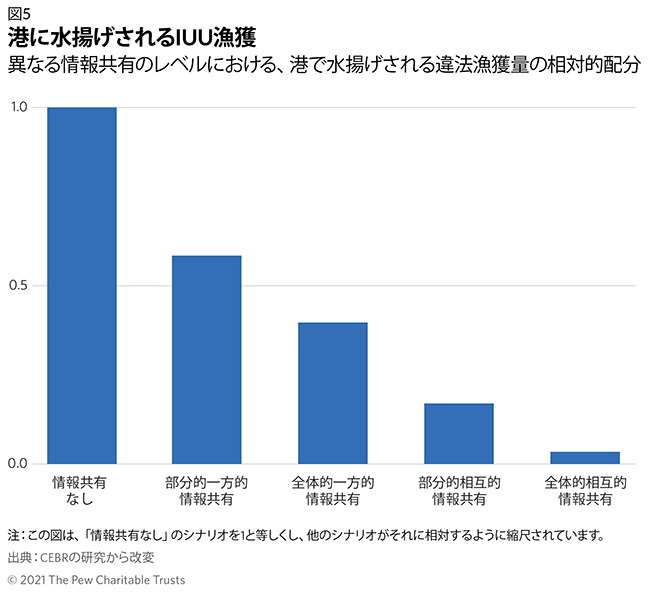 図5
港に水揚げされるIUU漁獲
異なる情報共有のレベルにおける、港で水揚げされる違法漁獲量の相対的配分

1.0
0.5
0.0

情報共有なし
部分的一方的情報共有
全体的一方的情報共有
部分的相互的情報共有
全体的相互的情報共有

注：この図は、「情報共有なし」のシナリオを1と等しくし、他のシナリオがそれに相対するように縮尺されています。
出典：CEBRの研究から改変
© 2021 The Pew Charitable Trusts