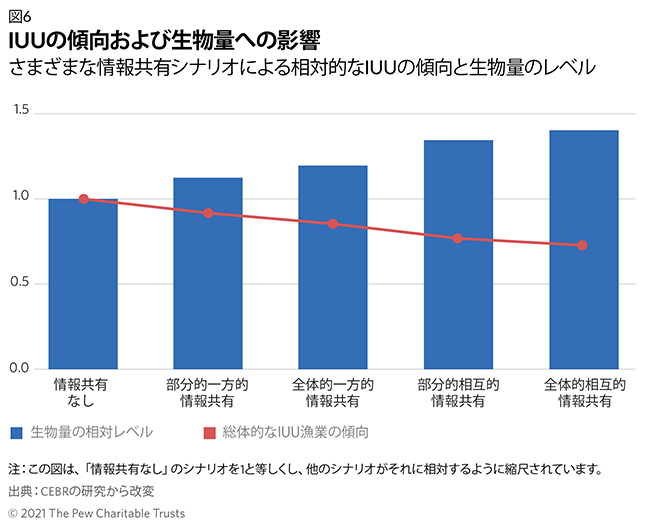 図6
IUUの傾向および生物量への影響
さまざまな情報共有シナリオによる相対的なIUUの傾向と生物量のレベル

1.5
1.0
0.5
0.0

情報共有なし
部分的一方的情報共有
全体的一方的情報共有
部分的相互的情報共有
全体的相互的情報共有

生物量の相対レベル
総体的なIUU漁業の傾向

注：この図は、「情報共有なし」のシナリオを1と等しくし、他のシナリオがそれに相対するように縮尺されています。
出典：CEBRの研究から改変
© 2021 The Pew Charitable Trusts