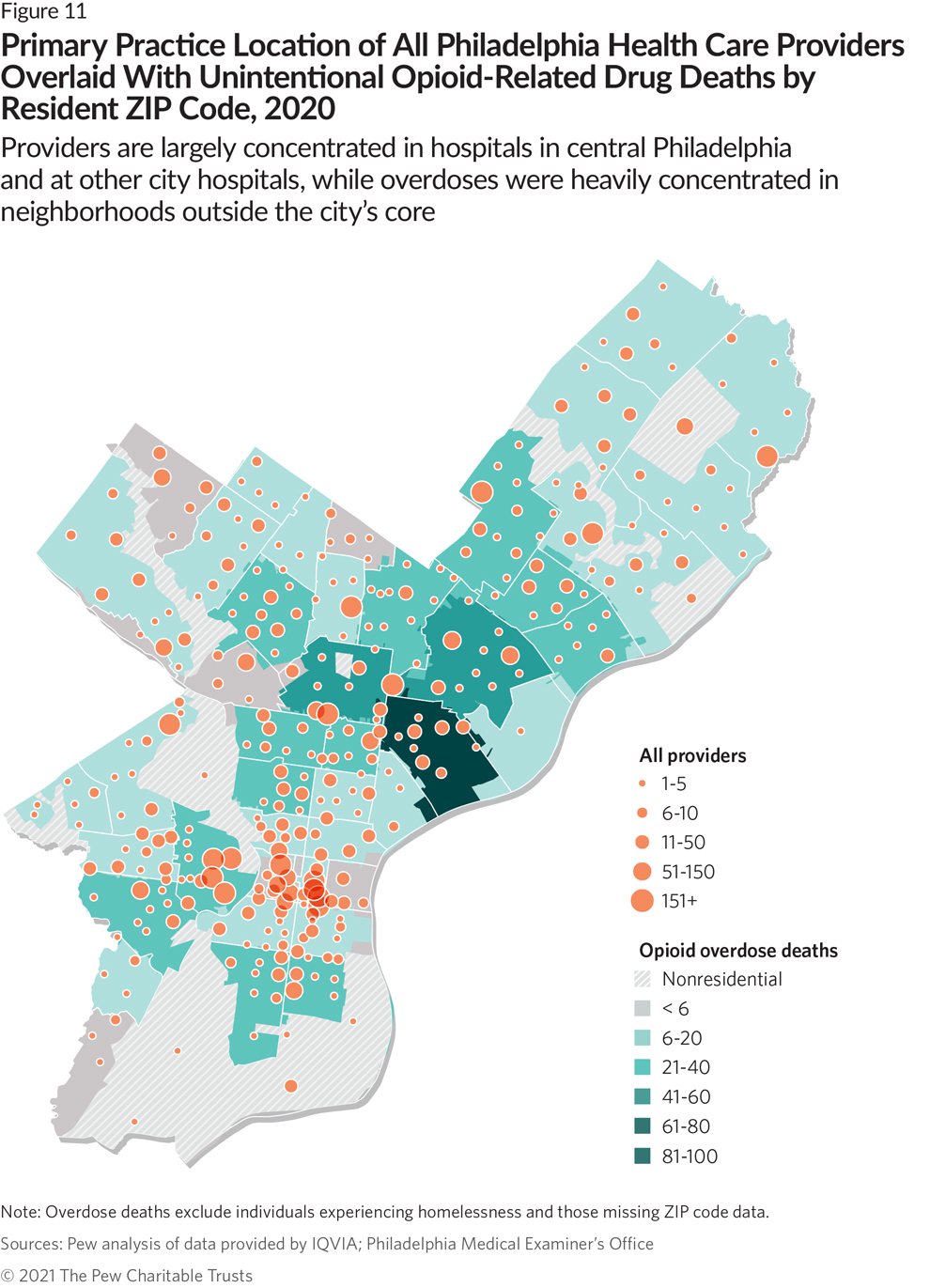 Figure 11

Primary Practice Location of All Philadelphia Health Care Providers Overlaid With Unintentional Opioid-Related Drug Deaths by Resident ZIP Code, 2020

Providers are largely concentrated in hospitals in central Philadelphia and at other city hospitals, while overdoses were heavily concentrated in neighborhoods outside the city's core

All providers
1-5
6-10
11-50
51-150
151+

Opioid overdose deaths
Nonresidential
< 6
6-20
21-40
41-60
61-80
81-100

Note: Overdose deaths exclude individuals experiencing homelessness and those missing ZIP code data.

Sources: Pew analysis of data provided by IQVIA; Philadelphia Medical Examiner's Office

© 2021 The Pew Charitable Trusts