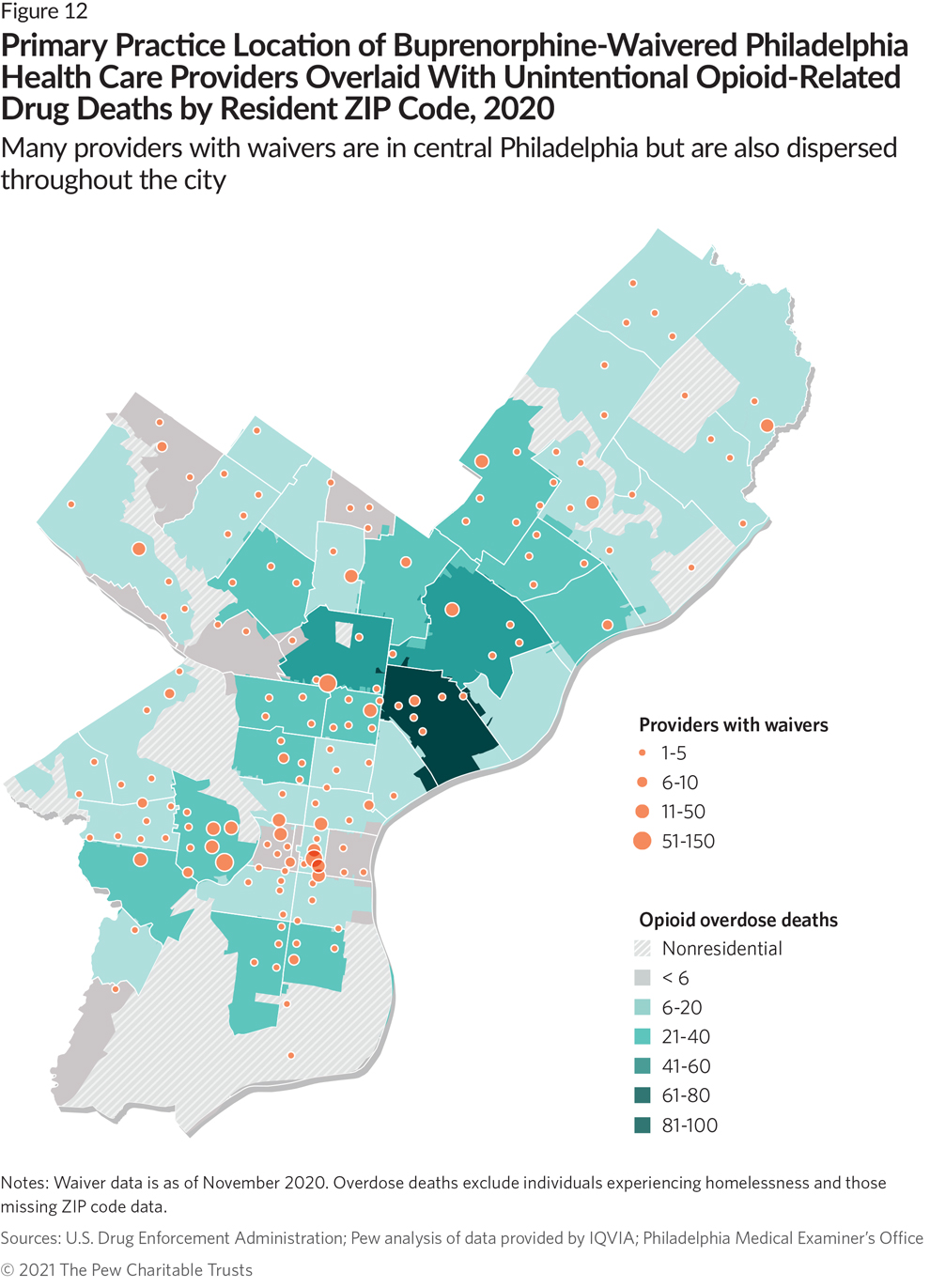 Figure 12

Primary Practice Location of Buprenorphine-Waivered Philadelphia Health Care Providers Overlaid With Unintentional Opioid-Related Drug Deaths by Resident ZIP Code, 2020

Many providers with waivers are in central Philadelphia but are also dispersed throughout the city

Providers with waivers
1-5
6-10
11-50
51-150

Opioid overdose deaths
Nonresidential
< 6
6-20
21-40
41-60
61-80
81-100

Notes: Waiver data is as of November 2020. Overdose deaths exclude individuals experiencing homelessness and those missing ZIP code data.

Sources: U.S. Drug Enforcement Administration; Pew analysis of data provided by IQVIA; Philadelphia Medical Examiner's Office

© 2021 The Pew Charitable Trusts