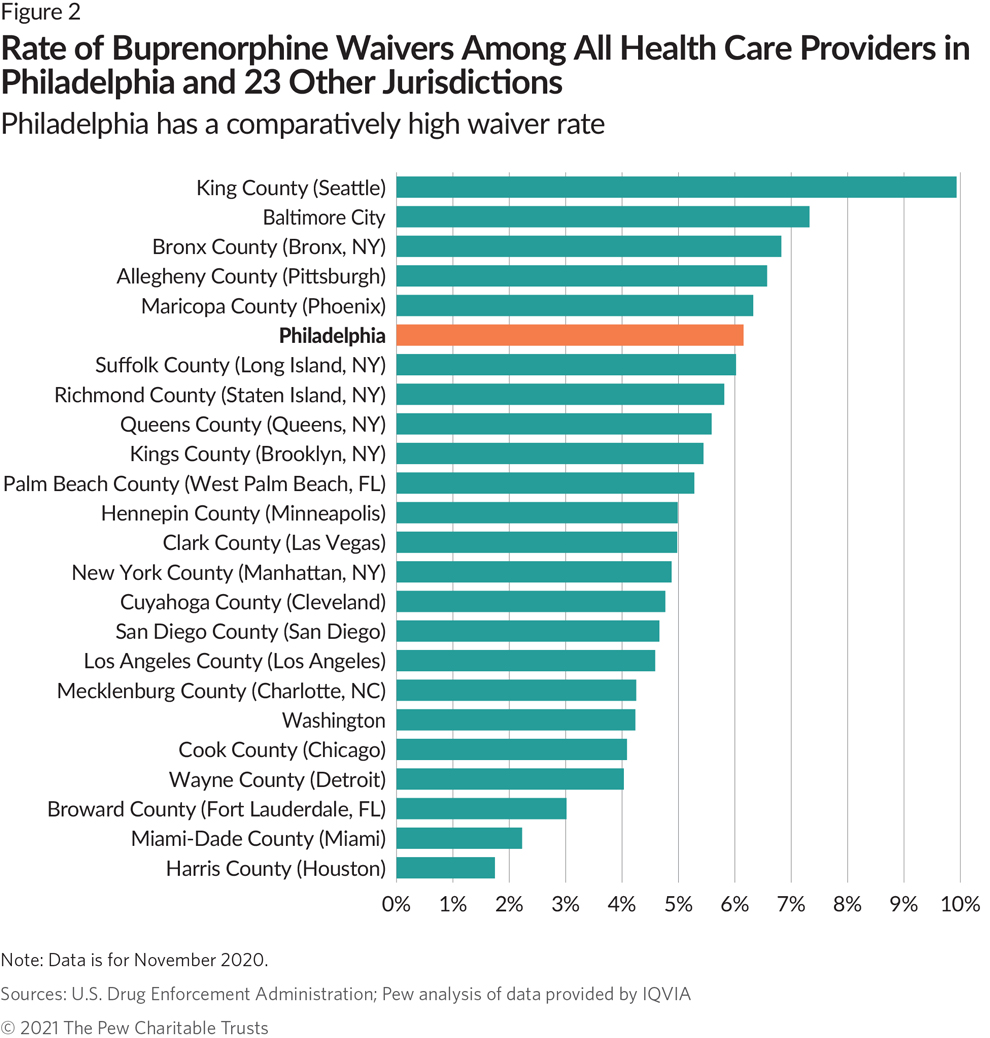 Figure 2
Rate of Buprenorphine Waivers Among All Health Care Providers in Philadelphia and 23 Other Jurisdictions
Philadelphia has a comparatively high waiver rate

King County (Seattle)
Baltimore City
Bronx County (Bronx, NY)
Allegheny County (Pittsburgh)
Maricopa County (Phoenix)
Philadelphia
Suffolk County (Long Island, NY)
Richmond County (Staten Island, NY)
Queens County (Queens, NY)
Kings County (Brooklyn, NY)
Palm Beach County (West Palm Beach, FL)
Hennepin County (Minneapolis)
Clark County (Las Vegas)
New York County (Manhattan, NY)
Cuyahoga County (Cleveland)
San Diego County (San Diego)
Los Angeles County (Los Angeles)
Mecklenburg County (Charlotte, NC)
Washington
Cook County (Chicago)
Wayne County (Detroit)
Broward County (Fort Lauderdale, FL)
Miami-Dade County (Miami)
Harris County (Houston)

0% 1% 2% 3% 4% 5% 6% 7% 8% 9% 10%

Note: Data is for November 2020.

Sources: U.S. Drug Enforcement Administration; Pew analysis of data provided by IQVIA

© 2021 The Pew Charitable Trusts