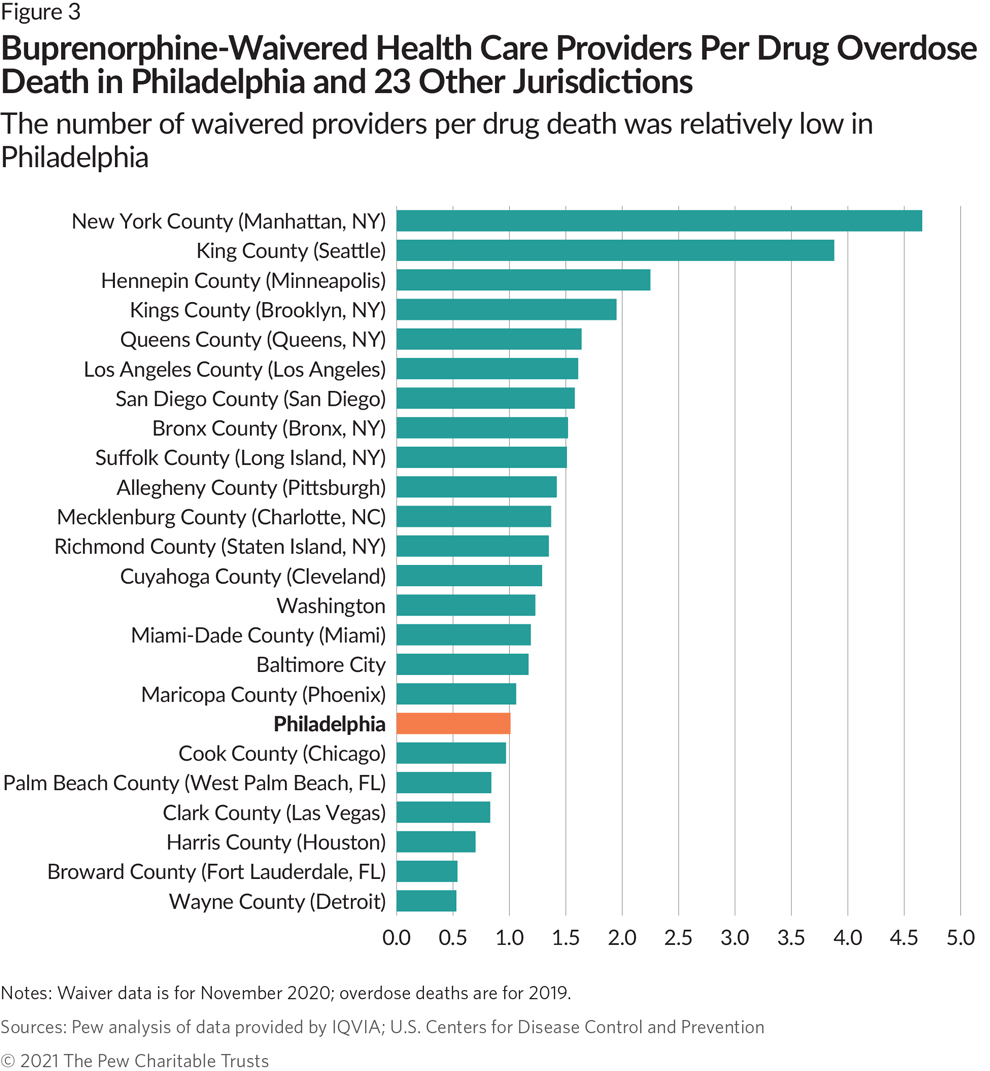 Figure 3

Buprenorphine-Waivered Health Care Providers Per Drug Overdose Death in Philadelphia and 23 Other Jurisdictions

The number of waivered providers per drug death was relatively low in Philadelphia

New York County (Manhattan, NY)
King County (Seattle)
Hennepin County (Minneapolis)
Kings County (Brooklyn, NY)
Queens County (Queens, NY)
Los Angeles County (Los Angeles)
San Diego County (San Diego)
Bronx County (Bronx, NY)
Suffolk County (Long Island, NY)
Allegheny County (Pittsburgh)
Mecklenburg County (Charlotte, NC)
Richmond County (Staten Island, NY)
Cuyahoga County (Cleveland)
Washington
Miami-Dade County (Miami)
Baltimore City
Maricopa County (Phoenix)
Philadelphia
Cook County (Chicago)
Palm Beach County (West Palm Beach, FL)
Clark County (Las Vegas)
Harris County (Houston)
Broward County (Fort Lauderdale, FL)
Wayne County (Detroit)

0.0 0.5 1.0 1.5 2.0 2.5 3.0 3.5 4.0 4.5 5.0

Notes: Waiver data is for November 2020; overdose deaths are for 2019.

Sources: Pew analysis of data provided by IQVIA; U.S. Centers for Disease Control and Prevention

© 2021 The Pew Charitable Trusts