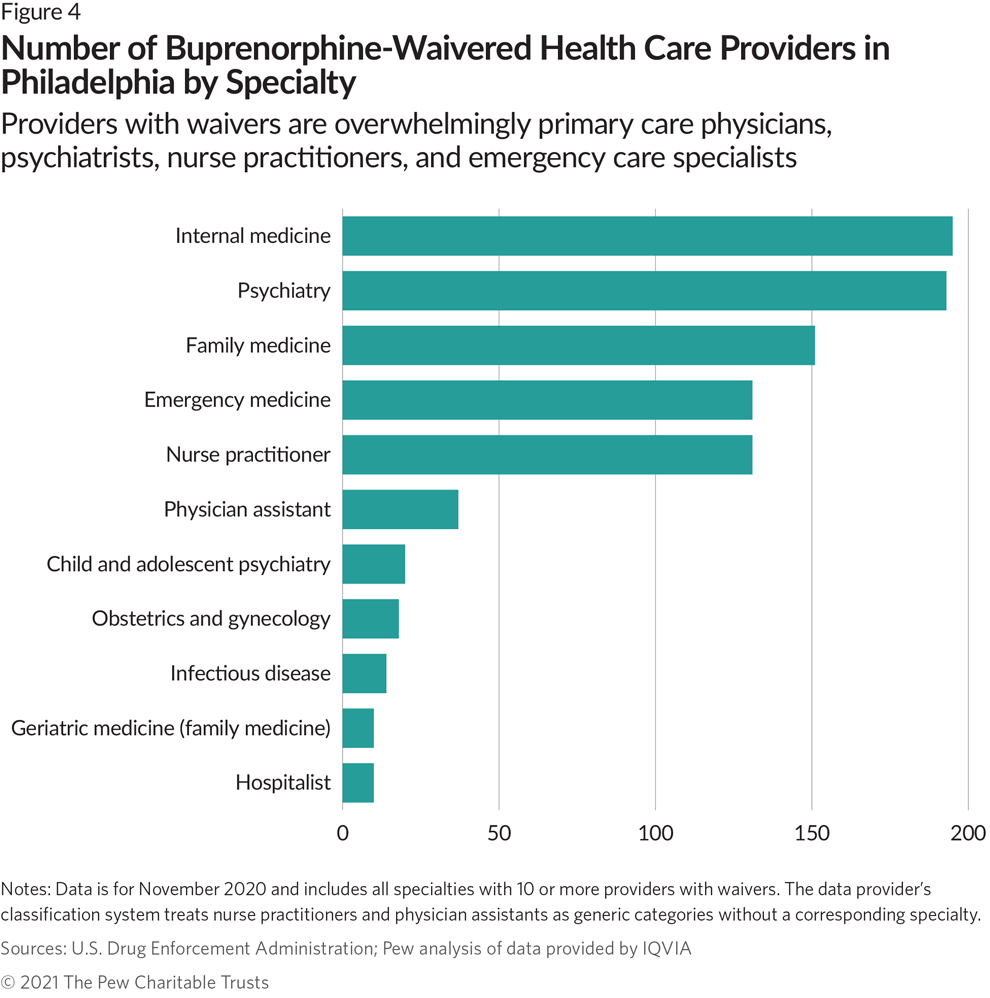 Figure 4

Number of Buprenorphine-Waivered Health Care Providers in Philadelphia by Specialty

Providers with waivers are overwhelmingly primary care physicians, psychiatrists, nurse practitioners, and emergency care specialists

Internal medicine
Psychiatry
Family medicine
Emergency medicine
Nurse practitioner
Physician assistant
Child and adolescent psychiatry
Obstetrics and gynecology
Infectious disease
Geriatric medicine (family medicine)
Hospitalist

0 50 100 150 200

Notes: Data is for November 2020 and includes all specialties with 10 or more providers with waivers. The data provider's classification system treats nurse practitioners and physician assistants as generic categories without a corresponding specialty.

Sources: U.S. Drug Enforcement Administration; Pew analysis of data provided by IQVIA

© 2021 The Pew Charitable Trusts