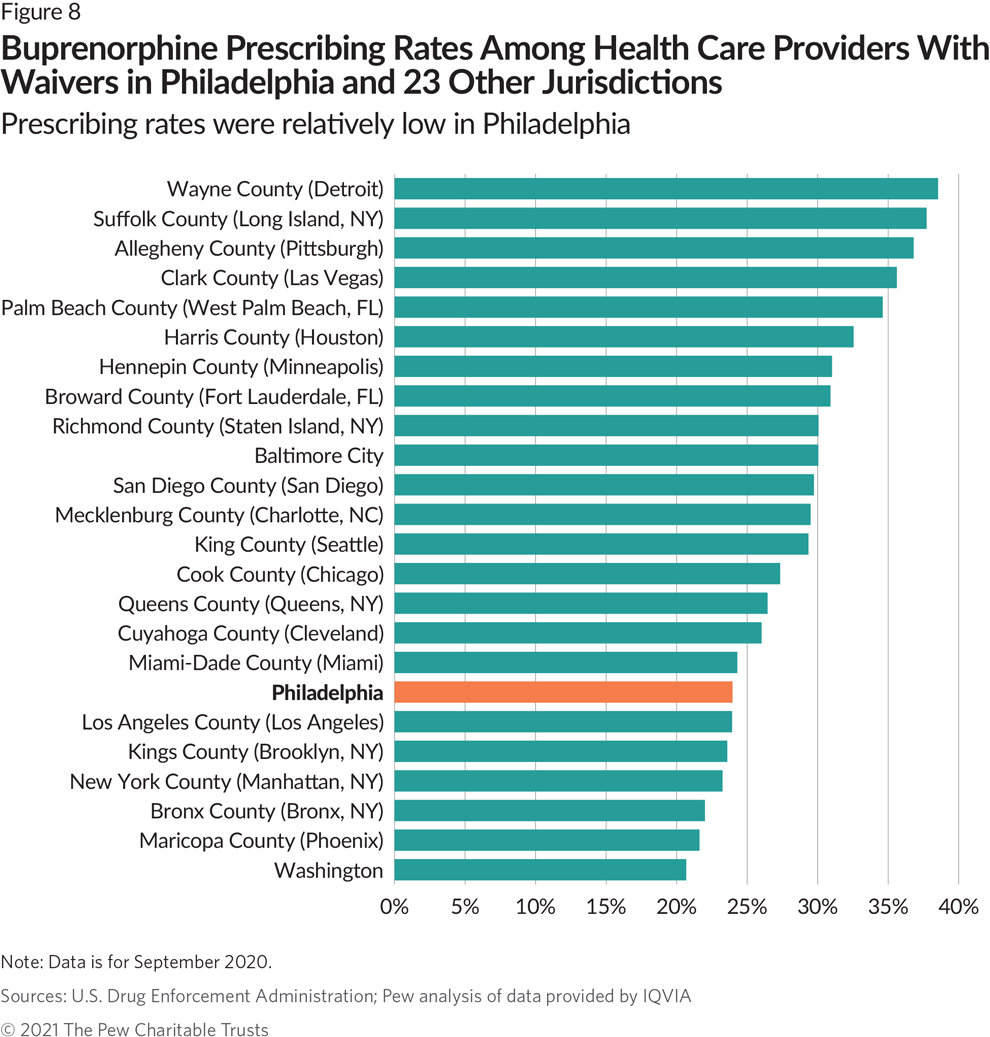 Figure 8

Buprenorphine Prescribing Rates Among Health Care Providers With Waivers in Philadelphia and 23 Other Jurisdictions

Prescribing rates were relatively low in Philadelphia

Wayne County (Detroit)
Suffolk County (Long Island, NY)
Allegheny County (Pittsburgh)
Clark County (Las Vegas)
Palm Beach County (West Palm Beach, FL)
Harris County (Houston)
Hennepin County (Minneapolis)
Broward County (Fort Lauderdale, FL)
Richmond County (Staten Island, NY)
Baltimore City
San Diego County (San Diego)
Mecklenburg County (Charlotte, NC)
King County (Seattle)
Cook County (Chicago)
Queens County (Queens, NY)
Cuyahoga County (Cleveland)
Miami-Dade County (Miami)
Philadelphia
Los Angeles County (Los Angeles)
Kings County (Brooklyn, NY)
New York County (Manhattan, NY)
Bronx County (Bronx, NY)
Maricopa County (Phoenix)
Washington

0% 5% 10% 15% 20% 25% 30% 35% 40%

Note: Data is for September 2020.

Sources: U.S. Drug Enforcement Administration; Pew analysis of data provided by IQVIA

© 2021 The Pew Charitable Trusts