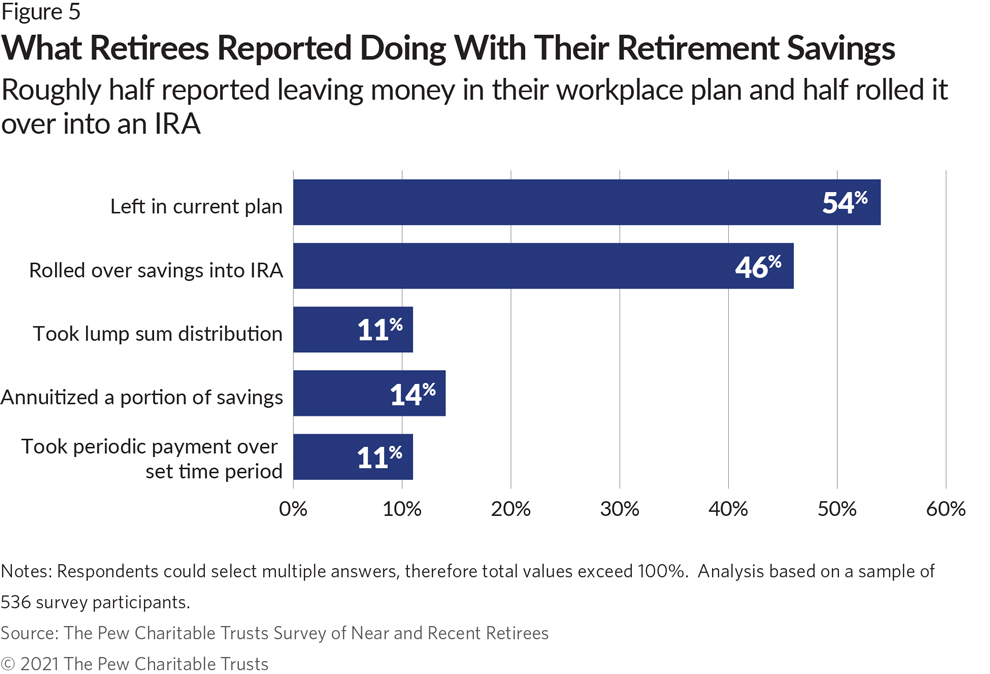 Figure 5

What Retirees Reported Doing With Their Retirement Savings

Roughly half reported leaving money in their workplace plan and half rolled it over into an IRA

Left in current plan 54%
Rolled over savings into IRA 46%
Took lump sum distribution 11%
Annuitized a portion of savings 14%
Took periodic payment over set time period 11%

0% 10% 20% 30% 40% 50% 60%

Notes: Respondents could select multiple answers, therefore total values exceed 100%. Analysis based on a sample of 536 survey participants.

Source: The Pew Charitable Trusts Survey of Near and Recent Retirees

© 2021 The Pew Charitable Trusts