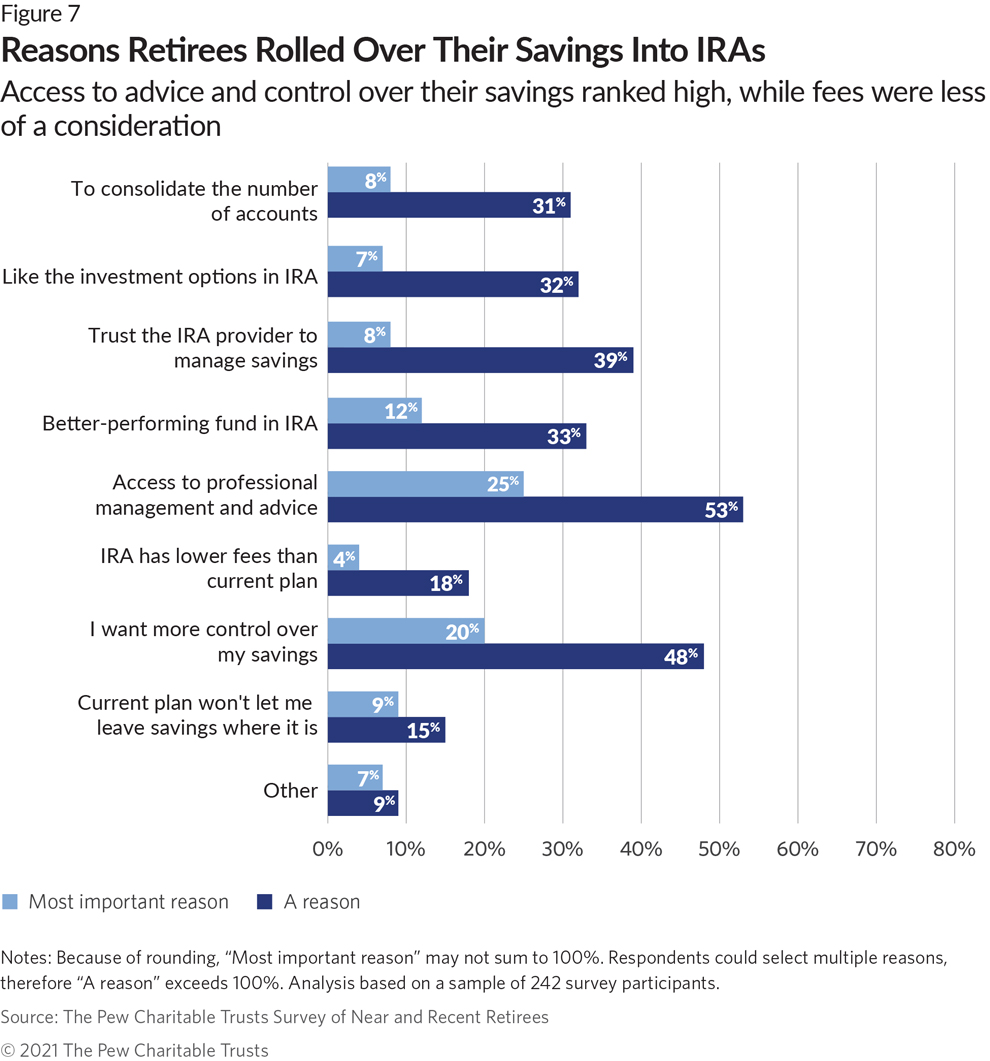 Figure 7
Reasons Retirees Rolled Over Their Savings Into IRAs
Access to advice and control over their savings ranked high, while fees were less of a consideration

To consolidate the number of accounts
8%
31%
Like the investment options in IRA
7%
32%
Trust the IRA provider to manage savings
8%
39%
Better-performing fund in IRA
12%
33%
Access to professional management and advice
25%
53%
IRA has lower fees than current plan
4%
18%
I want more control over my savings
20%
48%
Current plan won't let me leave savings where it is
9%
15%
Other
7%
9%

0% 10% 20% 30% 40% 50% 60% 70% 80%

Most important reason
A reason

Notes: Because of rounding, "Most important reason" may not sum to 100%. Respondents could select multiple reasons, therefore "A reason" exceeds 100%. Analysis based on a sample of 242 survey participants.

Source: The Pew Charitable Trusts Survey of Near and Recent Retirees

© 2021 The Pew Charitable Trusts