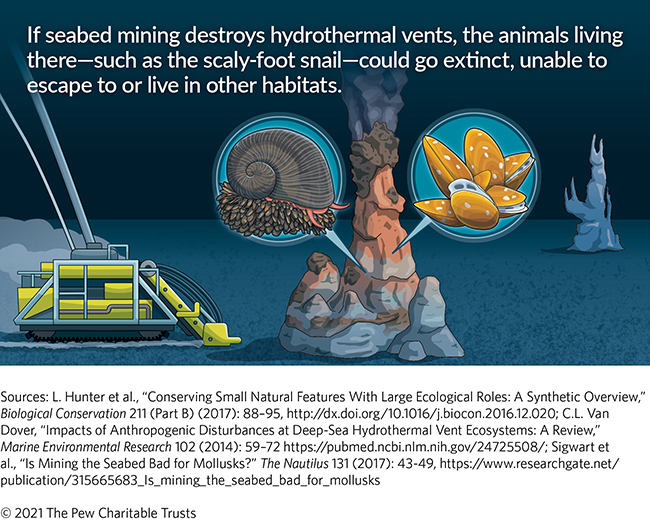 If seabed mining destroys hydrothermal vents, the animals living there—such as the scaly-foot snail—could go extinct, unable to escape to or live in other habitats.

Sources: L. Hunter et al., "Conserving Small Natural Features With Large Ecological Roles: A Synthetic Overview," Biological Conservation 211 (Part B) (2017): 88–95, http://dx.doi.org/10.1016/j.biocon.2016.12.020; C.L. Van Dover, "Impacts of Anthropogenic Disturbances at Deep-Sea Hydrothermal Vent Ecosystems: A Review," Marine Environmental Research 102 (2014): 59–72 https://pubmed.ncbi.nlm.nih.gov/24725508/; Sigwart et al., "Is Mining the Seabed Bad for Mollusks?" The Nautilus 131 (2017): 43-49, https://www.researchgate.net/publication/315665683_Is_mining_the_seabed_bad_for_mollusks

© 2021 The Pew Charitable Trusts