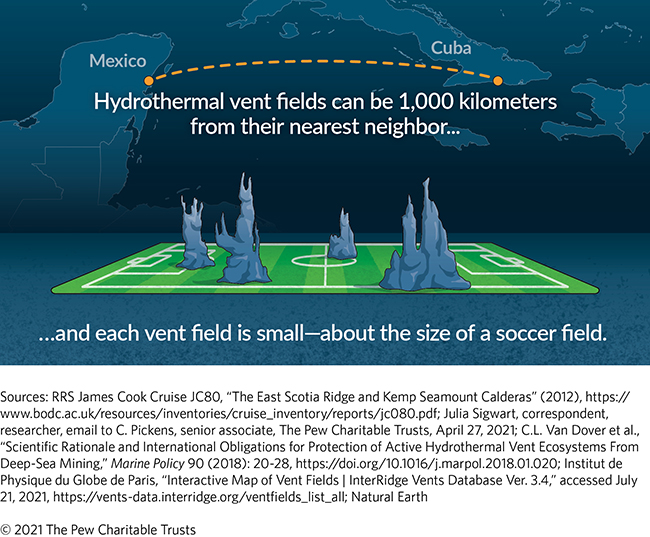 Mexico

Cuba

Hydrothermal vent fields can be 1,000 kilometers from their nearest neighbor...

...and each vent field is small—about the size of a soccer field.

Sources: RRS James Cook Cruise JC80, "The East Scotia Ridge and Kemp Seamount Calderas" (2012), https://www.bodc.ac.uk/resources/inventories/cruise_inventory/reports/jc080.pdf; Julia Sigwart, correspondent, researcher, email to C. Pickens, senior associate, The Pew Charitable Trusts, April 27, 2021; C.L. Van Dover et al., "Scientific Rationale and International Obligations for Protection of Active Hydrothermal Vent Ecosystems From Deep-Sea Mining," Marine Policy 90 (2018): 20-28, https://doi.org/10.1016/j.marpol.2018.01.020; Institut de Physique du Globe de Paris, "Interactive Map of Vent Fields | InterRidge Vents Database Ver. 3.4," accessed July 21, 2021, https://vents-data.interridge.org/ventfields_list_all; Natural Earth

© 2021 The Pew Charitable Trusts