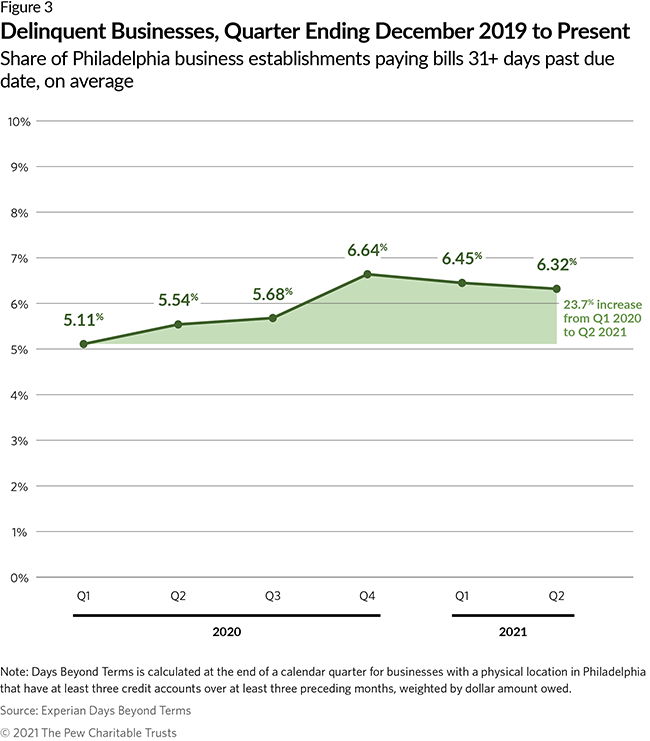 Figure 3

Delinquent Businesses, Quarter Ending December 2019 to Present

Share of Philadelphia business establishments paying bills 31+ days past due date, on average

10%
9%
8%
7%
6%
5%
4%
3%
2%
1%
0%

5.11%
5.54%
5.68%
6.64%
6.45%
6.32%

23.7% increase from Q1 2020 to Q2 2021

Q1
Q2
Q3
Q4
Q1
Q2

2020
2021

Note: Days Beyond Terms is calculated at the end of a calendar quarter for businesses with a physical location in Philadelphia that have at least three credit accounts over at least three preceding months, weighted by dollar amount owed.

Source: Experian Days Beyond Terms

© 2021 The Pew Charitable Trusts