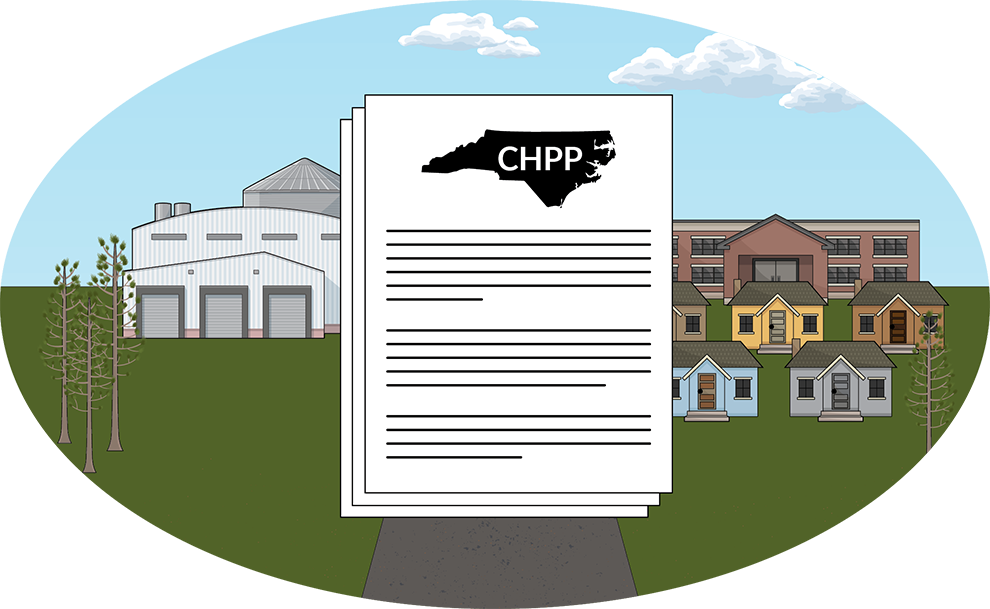 CHPP