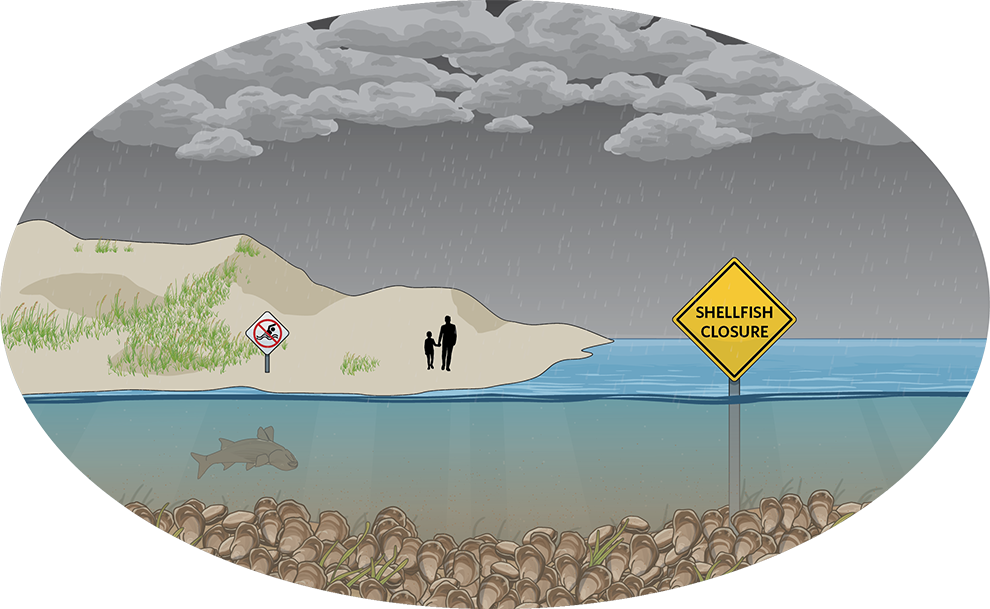 SHELLFISH
CLOSURE