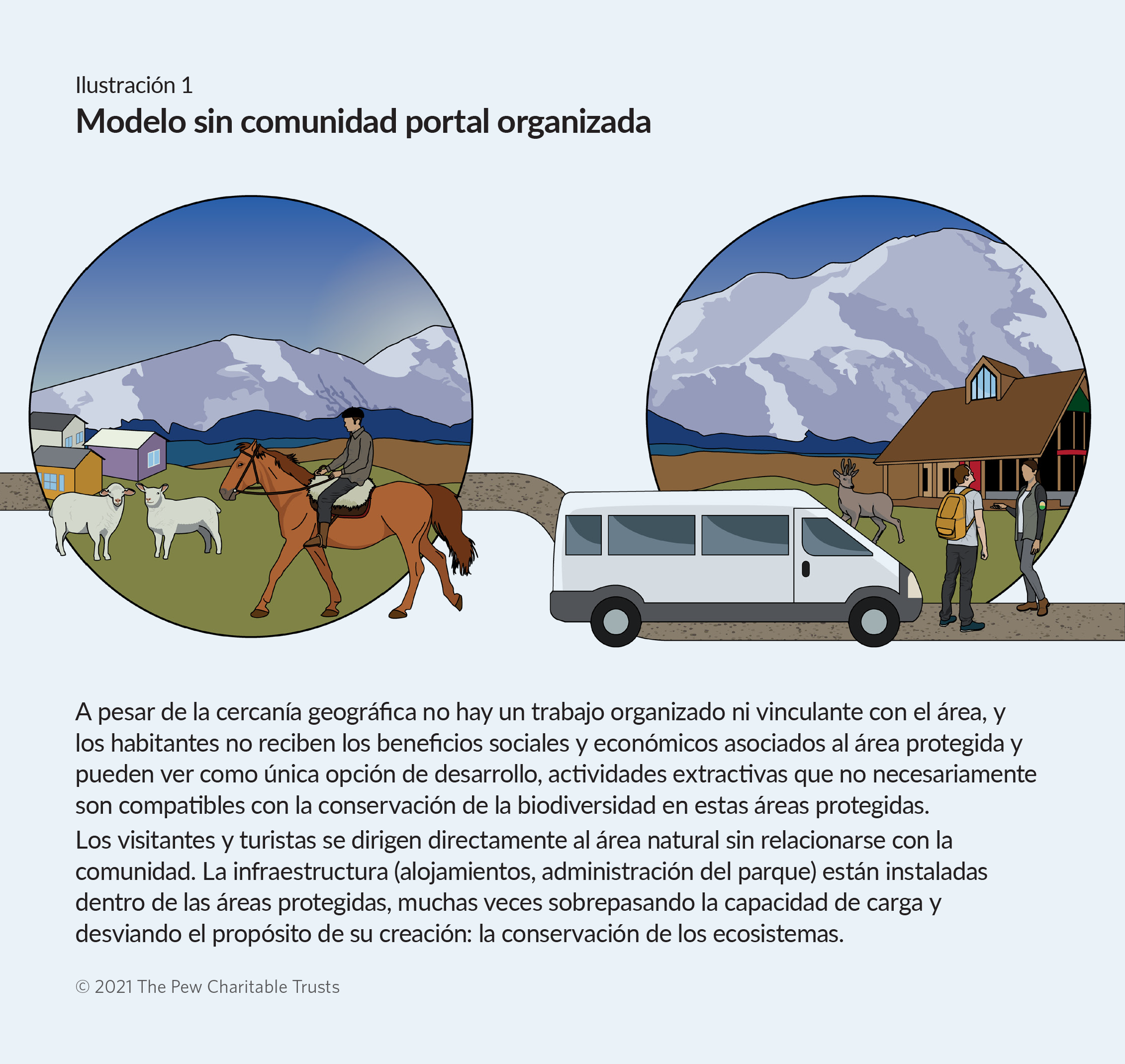 Ilustración 1
Modelo sin comunidad portal organizada

A pesar de la cercanía geográfica no hay un trabajo organizado ni vinculante con el área, y los habitantes no reciben los beneficios sociales y económicos asociados al área protegida y pueden ver como única opción de desarrollo, actividades extractivas que no necesariamente son compatibles con la conservación de la biodiversidad en estas áreas protegidas.

Los visitantes y turistas se dirigen directamente al área natural sin relacionarse con la comunidad. La infraestructura (alojamientos, administración del parque) están instaladas dentro de las áreas protegidas, muchas veces sobrepasando la capacidad de carga y desviando el propósito de su creación: la conservación de los ecosistemas.

© 2021 The Pew Charitable Trusts