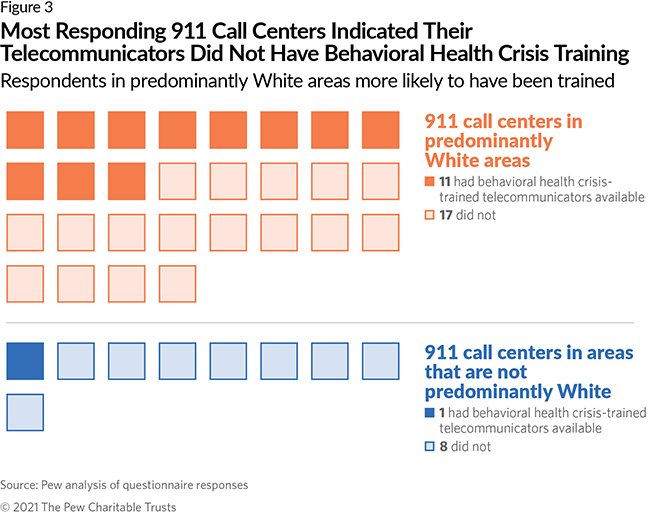 Figure 3

Most Responding 911 Call Centers Indicated Their Telecommunicators Did Not Have Behavioral Health Crisis Training

Respondents in predominantly White areas more likely to have been trained

911 call centers in predominantly White areas

11 had behavioral health crisis-trained telecommunicators available

17 did not

911 call centers in areas that are not predominantly White

1 had behavioral health crisis-trained telecommunicators available

8 did not

Source: Pew analysis of questionnaire responses

© 2021 The Pew Charitable Trusts