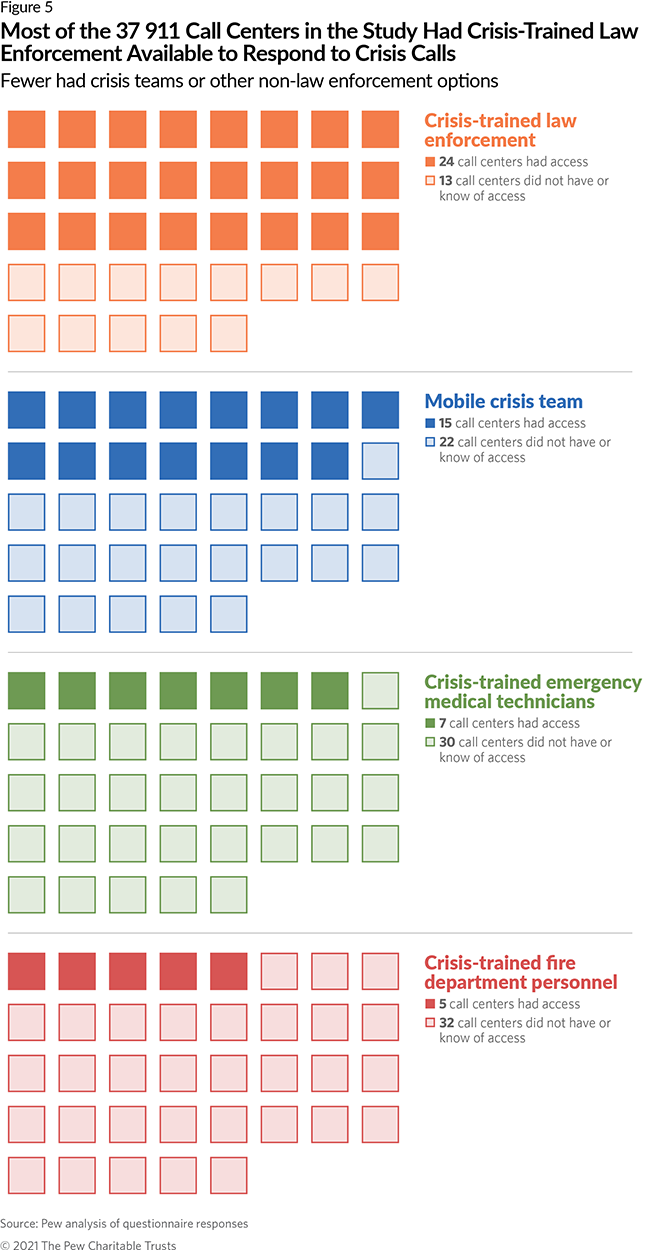 Figure 5

Most of the 37 911 Call Centers in the Study Had Crisis-Trained Law Enforcement Available to Respond to Crisis Calls

Fewer had crisis teams or other non-law enforcement options

Crisis-trained law enforcement

24 call centers had access

13 call centers did not have or know of access

Mobile crisis team

15 call centers had access

22 call centers did not have or know of access

Crisis-trained emergency medical technicians

7 call centers had access

30 call centers did not have or know of access

Crisis-trained fire department personnel

5 call centers had access

32 call centers did not have or know of access

Source: Pew analysis of questionnaire responses

© 2021 The Pew Charitable Trusts