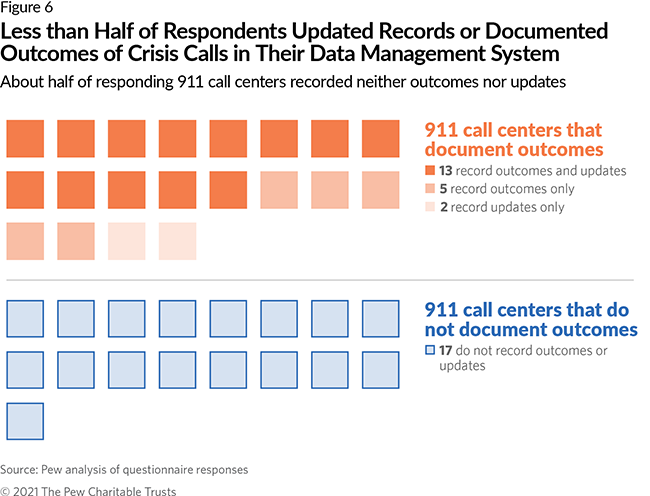 Figure 6

Less than Half of Respondents Updated Records or Documented Outcomes of Crisis Calls in Their Data Management System

About half of responding 911 call centers recorded neither outcomes nor updates

911 call centers that document outcomes

13 record outcomes and updates

5 record outcomes only

2 record updates only

911 call centers that do not document outcomes

17 do not record outcomes or updates

Source: Pew analysis of questionnaire responses

© 2021 The Pew Charitable Trusts