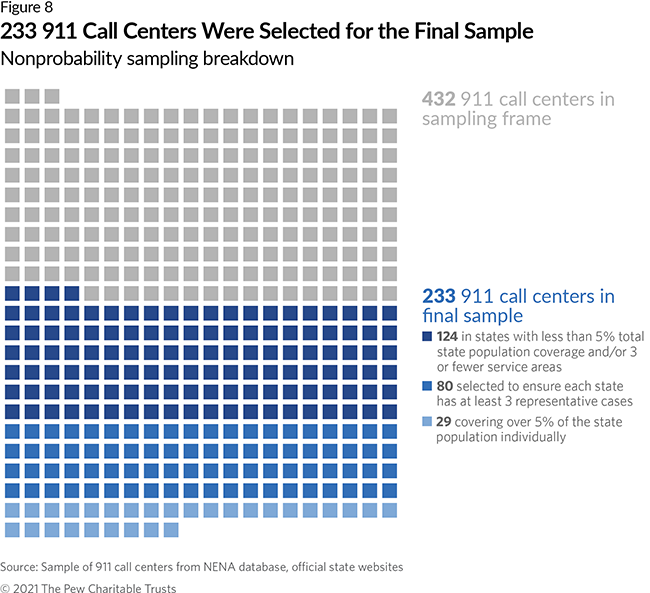 Figure 8
233 911 Call Centers Were Selected for the Final Sample
Nonprobability sampling breakdown

432 911 call centers in sampling frame

233 911 call centers in final sample

124 in states with less than 5% total state population coverage and/or 3 or fewer service areas

80 selected to ensure each state has at least 3 representative cases

29 covering over 5% of the state population individually

Source: Sample of 911 call centers from NENA database, official state websites

© 2021 The Pew Charitable Trusts