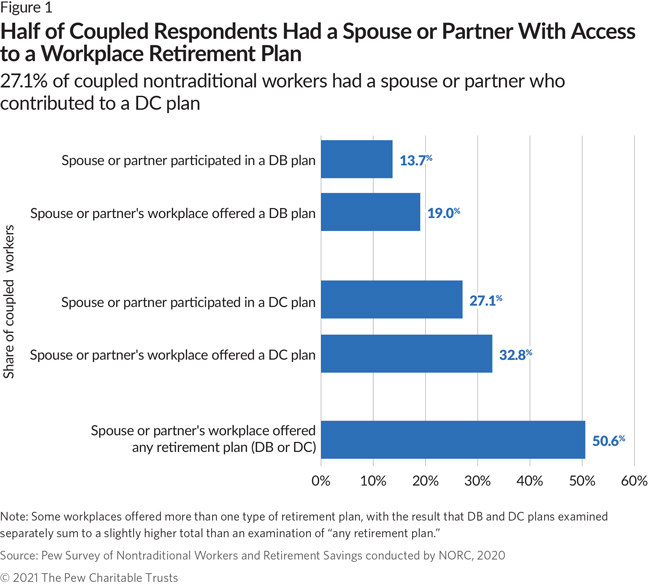 Figure 1

Half of Coupled Respondents Had a Spouse or Partner With Access to a Workplace Retirement Plan

27.1% of coupled nontraditional workers had a spouse or partner who contributed to a DC plan

Share of coupled workers

Spouse or partner participated in a DB plan 13.7%

Spouse or partner's workplace offered a DB plan 19.0%

Spouse or partner participated in a DC plan 27.1%

Spouse or partner's workplace offered a DC plan 32.8%

Spouse or partner's workplace offered any retirement plan (DB or DC) 50.6%

0% 10% 20% 30% 40% 50% 60%

Note: Some workplaces offered more than one type of retirement plan, with the result that DB and DC plans examined separately sum to a slightly higher total than an examination of "any retirement plan."

Source: Pew Survey of Nontraditional Workers and Retirement Savings conducted by NORC, 2020

© 2021 The Pew Charitable Trusts