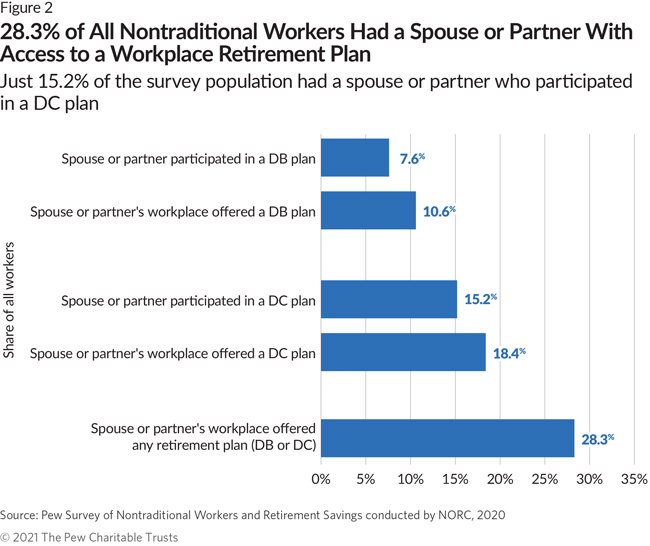 Figure 2

28.3% of All Nontraditional Workers Had a Spouse or Partner With Access to a Workplace Retirement Plan

Just 15.2% of the survey population had a spouse or partner who participated in a DC plan

Share of all workers

Spouse or partner participated in a DB plan 7.6%

Spouse or partner's workplace offered a DB plan 10.6%

Spouse or partner participated in a DC plan 15.2%

Spouse or partner's workplace offered a DC plan 18.4%

Spouse or partner's workplace offered any retirement plan (DB or DC) 28.3%

0% 5% 10% 15% 20% 25% 30% 35%

Source: Pew Survey of Nontraditional Workers and Retirement Savings conducted by NORC, 2020

© 2021 The Pew Charitable Trusts