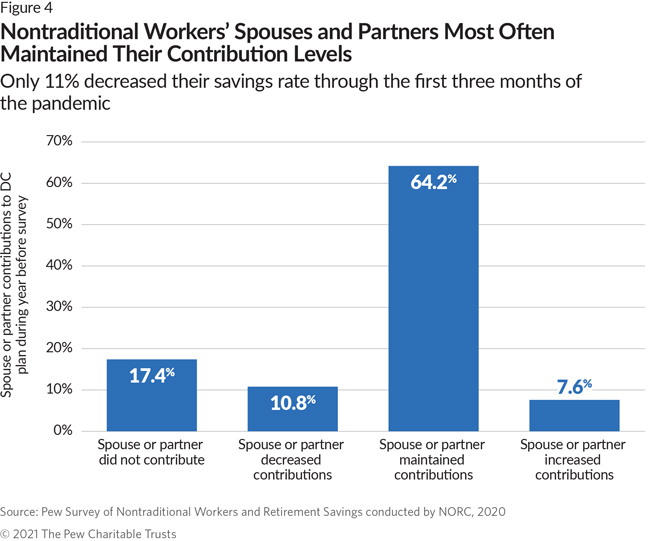 Figure 4

Nontraditional Workers' Spouses and Partners Most Often Maintained Their Contribution Levels

Only 11% decreased their savings rate through the first three months of the pandemic

Spouse or partner contributions to DC plan during year before survey

70%
60%
50%
40%
30%
20%
10%
0%

17.4%
10.8%
64.2%
7.6%

Spouse or partner did not contribute

Spouse or partner decreased contributions

Spouse or partner maintained contributions

Spouse or partner increased contributions

Source: Pew Survey of Nontraditional Workers and Retirement Savings conducted by NORC, 2020

© 2021 The Pew Charitable Trusts