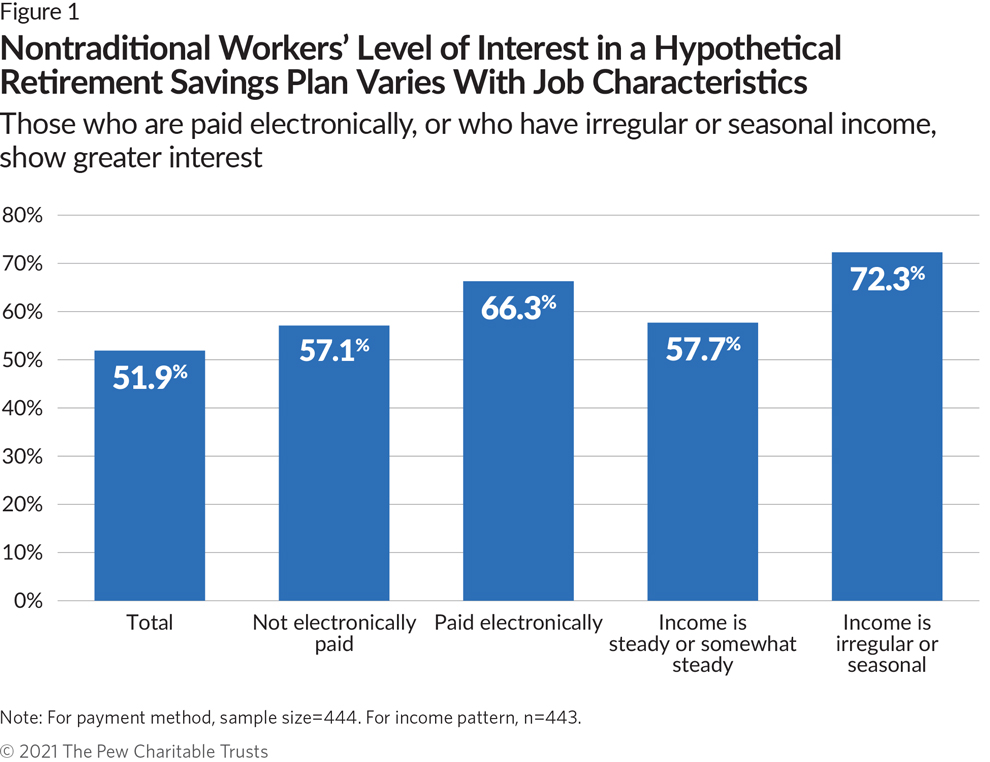 Figure 1

Nontraditional Workers' Level of Interest in a Hypothetical Retirement Savings Plan Varies With Job Characteristics

Those who are paid electronically, or who have irregular or seasonal income, show greater interest

80%
70%
60%
50%
40%
30%
20%
10%
0%

51.9%
57.1%
66.3%
57.7%
72.3%

Total
Not electronically paid
Paid electronically
Income is steady or somewhat steady
Income is irregular or seasonal

Note: For payment method, sample size=444. For income pattern, n=443.

© 2021 The Pew Charitable Trusts