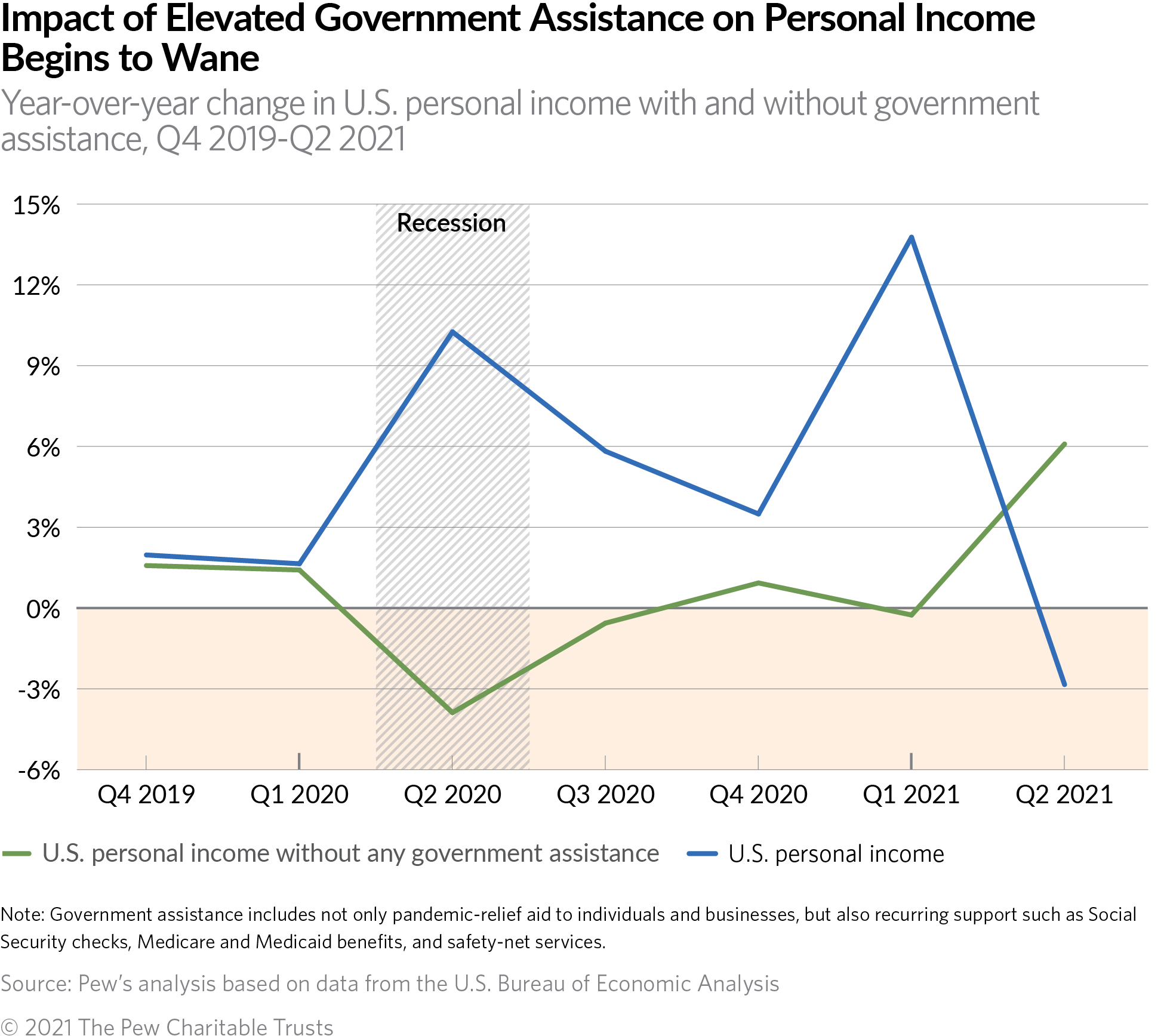 Impact of Elevated Government Assistance on Personal Income Begins to Wane

Year-over-year change in U.S. personal income with and without government assistance, Q4 2019-Q2 2021

15%
12%
9%
6%
3%
0%
-3%
-6%

Recession

Q4 2019
Q1 2020
Q2 2020
Q3 2020
Q4 2020
Q1 2021
Q2 2021

U.S. personal income without any government assistance
U.S. personal income

Note: Government assistance includes not only pandemic-relief aid to individuals and businesses, but also recurring support such as Social Security checks, Medicare and Medicaid benefits, and safety-net services.

Source: Pew's analysis based on data from the U.S. Bureau of Economic Analysis

© 2021 The Pew Charitable Trusts