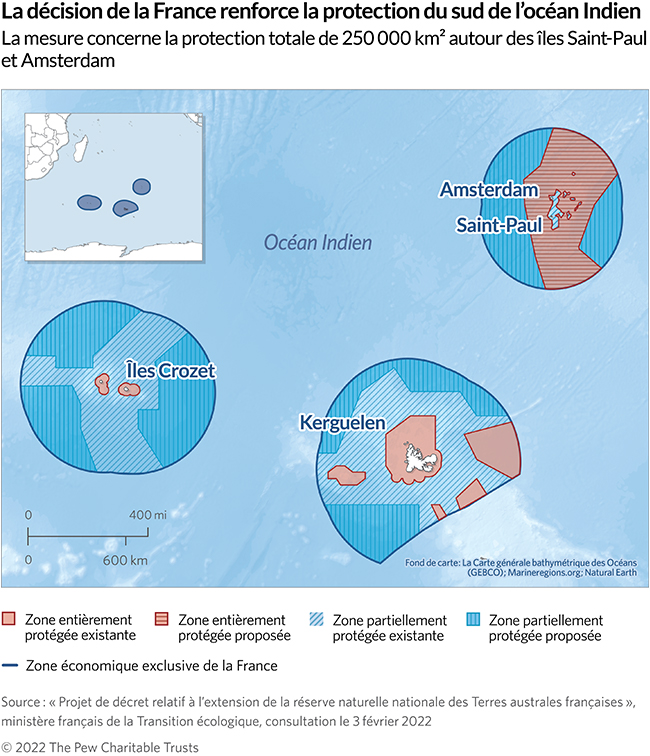 La décision de la France renforce la protection du sud de l'océan Indien

La mesure concerne la protection totale de 250 000 km² autour des îles Saint-Paul et Amsterdam

Amsterdam

Saint-Paul

Océan Indien

Îles Crozet

Kerguelen

0 400 mi

0 600 km

Fond de carte: La Carte générale bathymétrique des Océans (GEBCO); Marineregions.org; Natural Earth

Zone entièrement protégée existante

Zone entièrement protégée proposée

Zone partiellement protégée existante

Zone partiellement protégée proposée

Zone économique exclusive de la France

Source : « Projet de décret relatif à l'extension de la réserve naturelle nationale des Terres australes françaises », ministère français de la Transition écologique, consultation le 3 février 2022

© 2022 The Pew Charitable Trusts