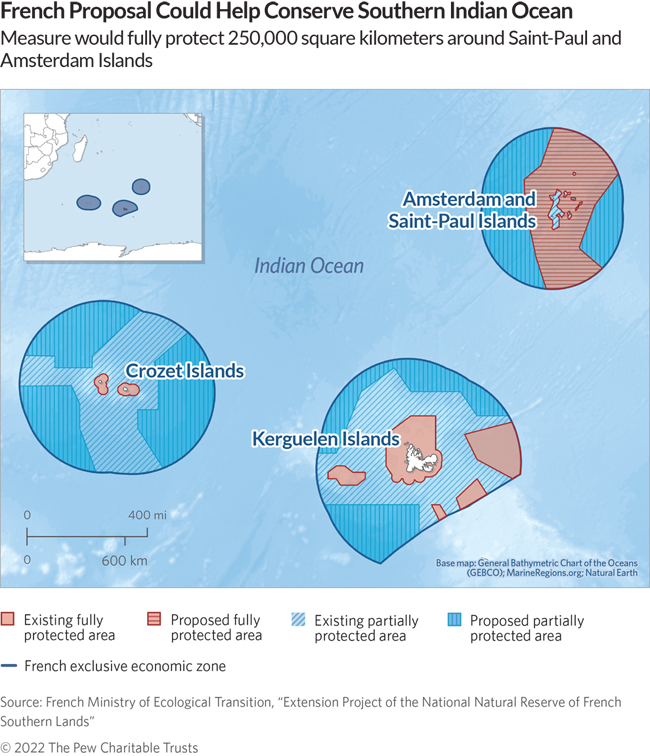 French Proposal Could Help Conserve Southern Indian Ocean

Measure would fully protect 250,000 square kilometers around Saint-Paul and Amsterdam Islands

Amsterdam and Saint-Paul Islands

Indian Ocean

Crozet Islands

Kerguelen Islands

0 400 mi

0 600 km

Base map: General Bathymetric Chart of the Oceans (GEBCO); MarineRegions.org; Natural Earth

Existing fully protected area

Proposed fully protected area

Existing partially protected area

Proposed partially protected area

French exclusive economic zone

Source: French Ministry of Ecological Transition, "Extension Project of the National Natural Reserve of French Southern Lands"

© 2022 The Pew Charitable Trusts