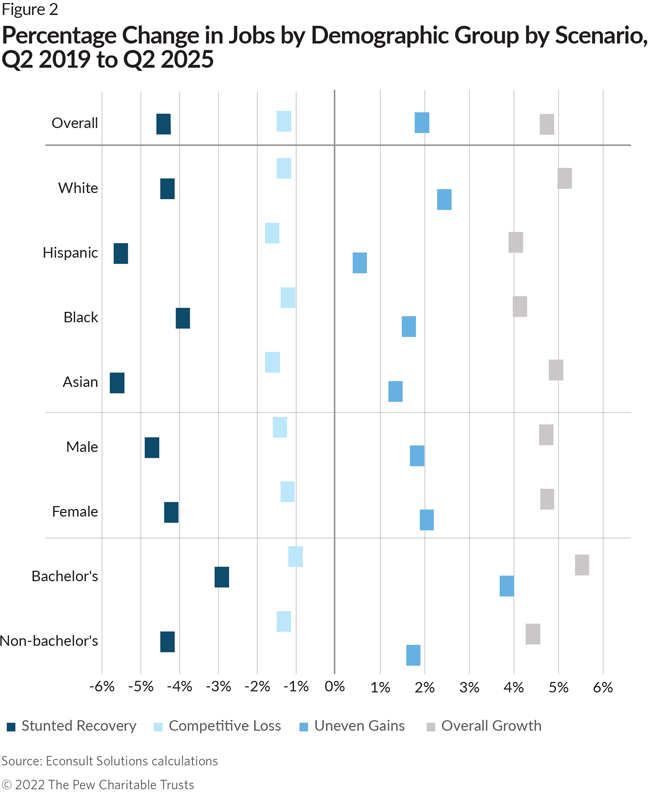 Figure 2
Percentage Change in Jobs by Demographic Group by Scenario, Q2 2019 to Q2 2025

Overall
White
Hispanic
Black
Asian
Male
Female
Bachelor's
Non-bachelor's

-6% -5% -4% -3% -2% -1% 0% 1% 2% 3% 4% 5% 6%

Stunted Recovery
Competitive Loss
Uneven Gains
Overall Growth

Source: Econsult Solutions calculations
© 2022 The Pew Charitable Trusts