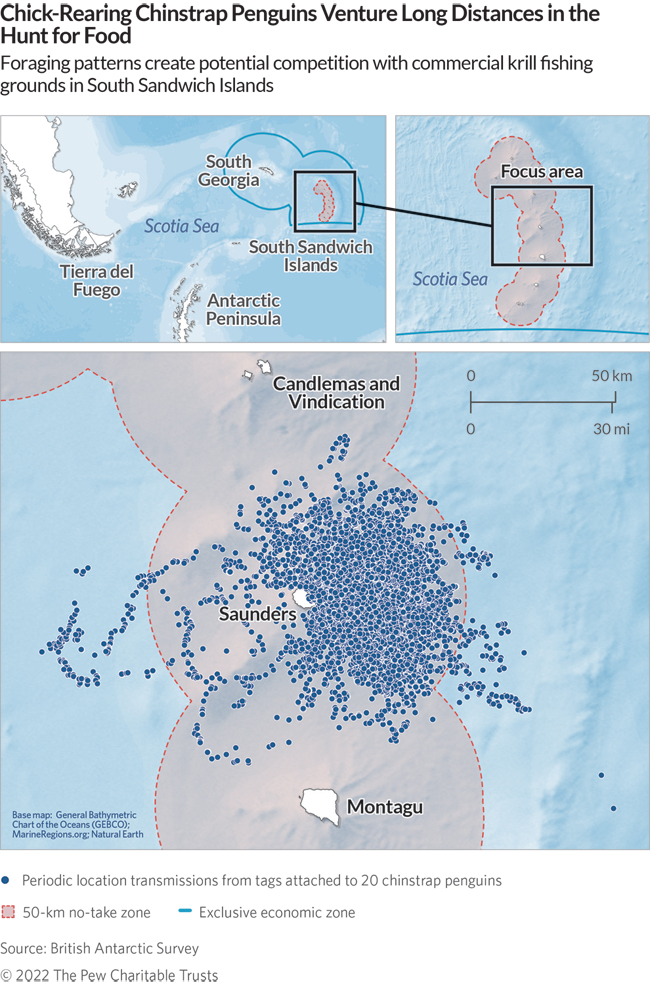 Chick-Rearing Chinstrap Penguins Venture Long Distances in the Hunt for Food

Foraging patterns create potential competition with commercial krill fishing grounds in South Sandwich Islands

South Georgia

Scotia Sea

South Sandwich Islands

Tierra del Fuego

Antarctic Peninsula

Focus area

Scotia Sea

Candlemas and Vindication

0 50 km

0 30 mi

Saunders

Montagu

Base map: General Bathymetric Chart of the Oceans (GEBCO); MarineRegions.org; Natural Earth

Periodic location transmissions from tags attached to 20 chinstrap penguins

50-km no-take zone

Exclusive economic zone

Source: British Antarctic Survey

© 2022 The Pew Charitable Trusts