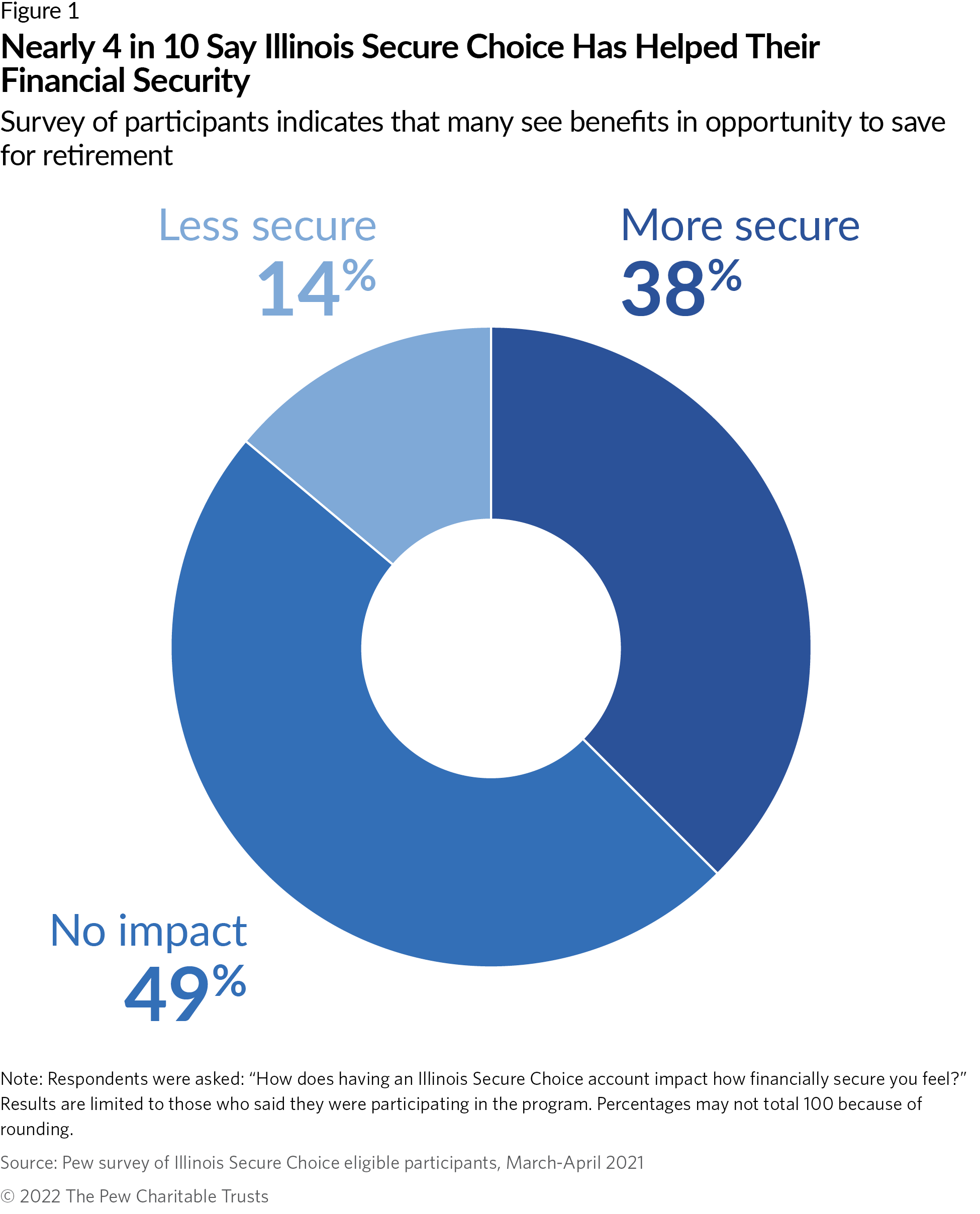 Figure 1

Nearly 4 in 10 Say Illinois Secure Choice Has Helped Their Financial Security

Survey of participants indicates that many see benefits in opportunity to save for retirement

Less secure
14%

More secure
38%

No impact
49%

Note: Respondents were asked: "How does having an Illinois Secure Choice account impact how financially secure you feel?" Results are limited to those who said they were participating in the program. Percentages may not total 100 because of rounding.

Source: Pew survey of Illinois Secure Choice eligible participants, March-April 2021

© 2022 The Pew Charitable Trusts