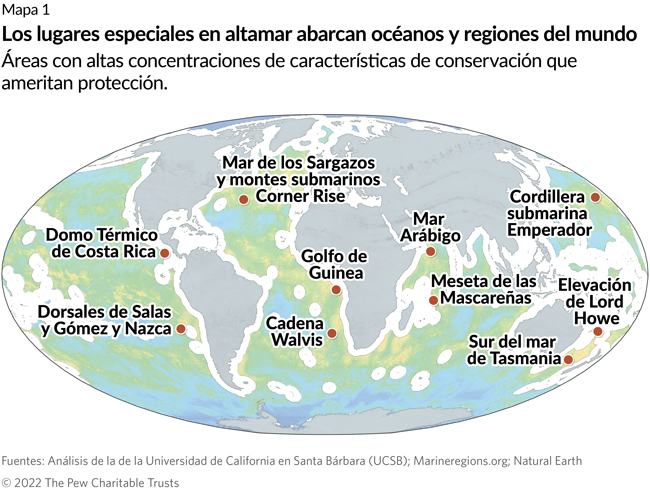 Mapa 1

Los lugares especiales en altamar abarcan océanos y regiones del mundo

Áreas con altas concentraciones de características de conservación que ameritan protección.

Mar de los Sargazos y montes submarinos Corner Rise

Cordillera submarina Emperador

Domo Térmico de Costa Rica

Mar Arábigo

Golfo de Guinea

Meseta de las Mascareñas

Elevación de Lord Howe

Dorsales de Salas y Gómez y Nazca

Cadena Walvis

Sur del mar de Tasmania

Fuentes: Análisis de la de la Universidad de California en Santa Bárbara (UCSB); Marineregions.org; Natural Earth

© 2022 The Pew Charitable Trusts