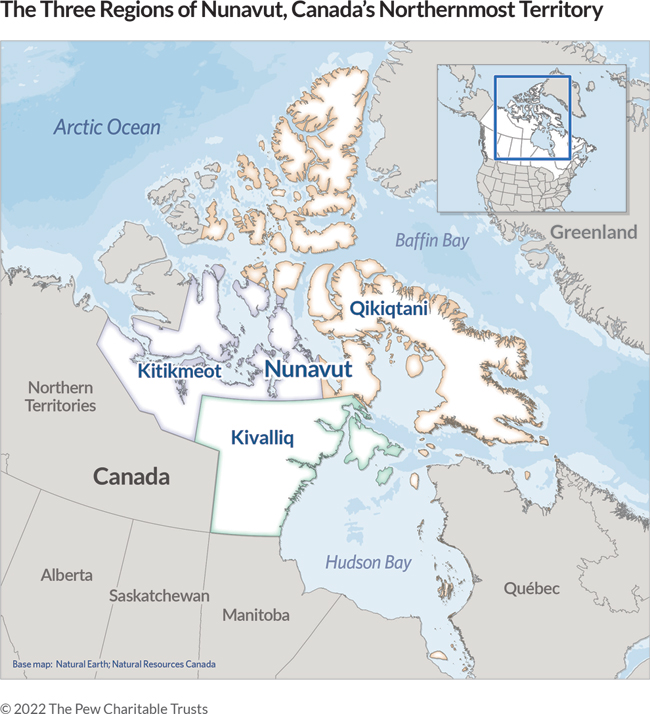 The Three Regions of Nunavut, Canada's Northernmost Territory

Arctic Ocean

Greenland

Baffin Bay

Qikiqtani

Kitikmeot

Nunavut

Northern Territories

Kivalliq

Canada

Hudson Bay

Alberta

Saskatchewan

Manitoba

Québec

Base map: Natural Earth; Natural Resources Canada

© 2022 The Pew Charitable Trusts