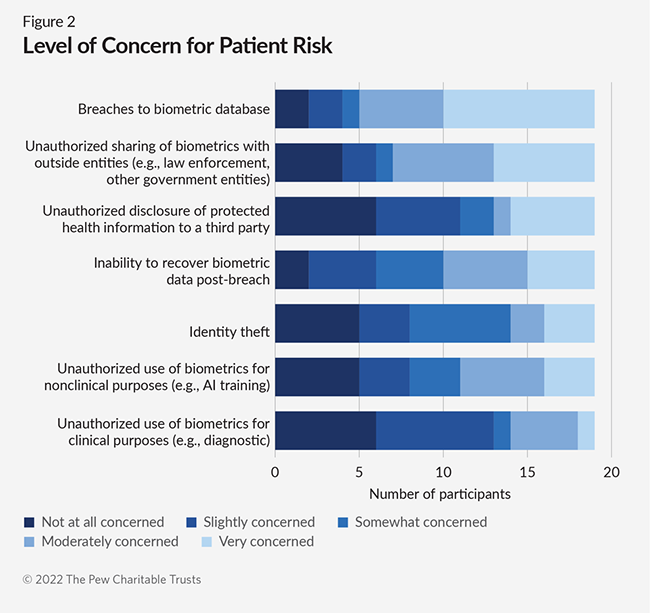 Figure 2
Level of Concern for Patient Risk

Breaches to biometric database

Unauthorized sharing of biometrics with outside entities (e.g., law enforcement, other government entities)

Unauthorized disclosure of protected health information to a third party

Inability to recover biometric data post-breach

Identity theft

Unauthorized use of biometrics for nonclinical purposes (e.g., AI training)

Unauthorized use of biometrics for clinical purposes (e.g., diagnostic)

0 5 10 15 20

Number of participants

Not at all concerned
Slightly concerned
Somewhat concerned
Moderately concerned
Very concerned

© 2022 The Pew Charitable Trusts