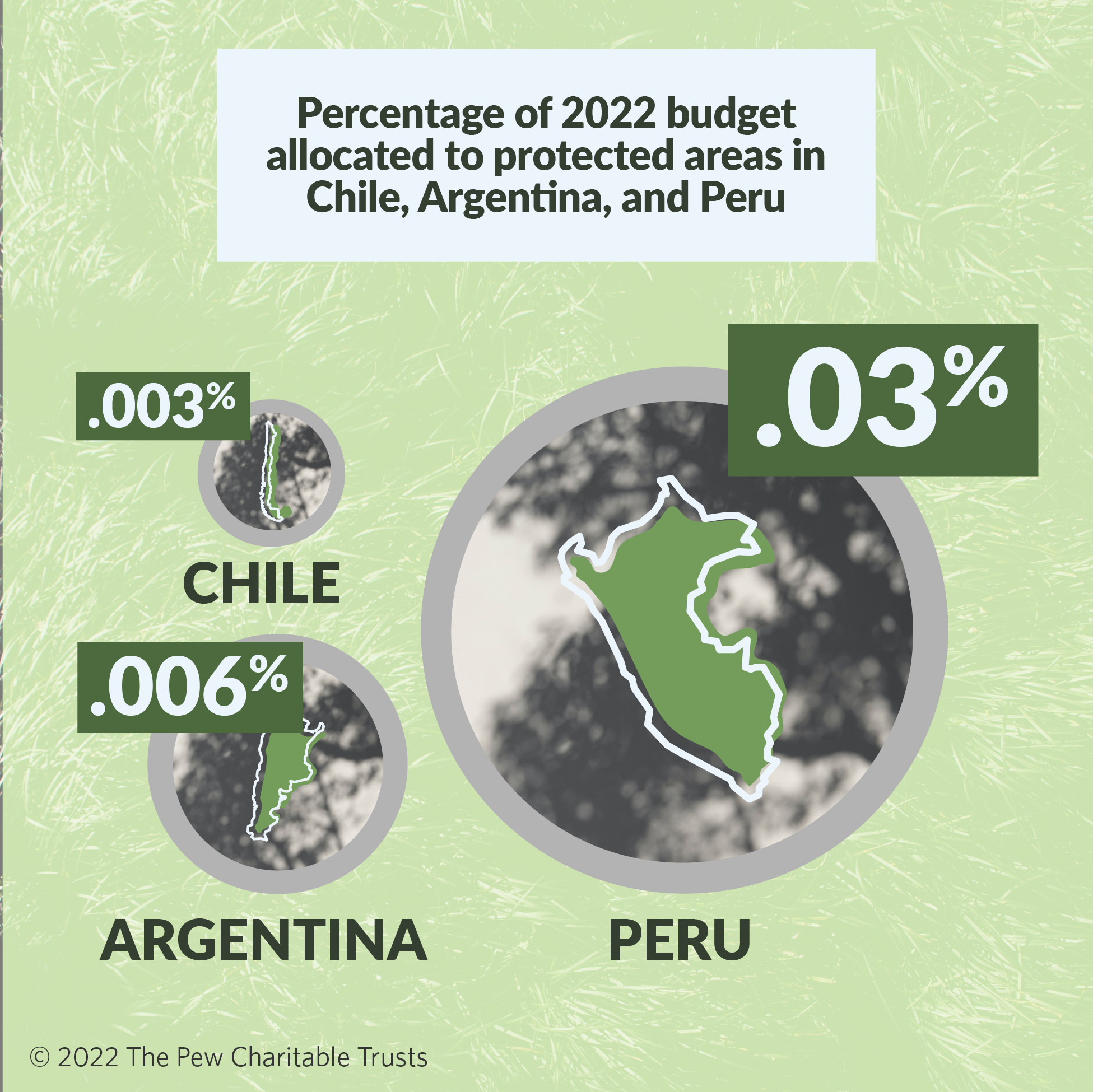 Percentage of 2022 budget allocated to protected areas in Chile, Argentina, and Peru

.003%

CHILE

.006%

ARGENTINA

.03%

PERU

© 2022 The Pew Charitable Trusts