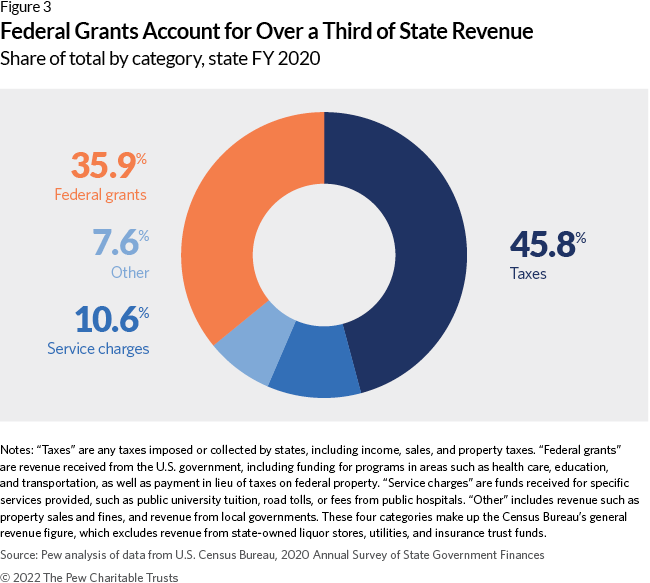 Figure 3

Federal Grants Account for Over a Third of State Revenue

Share of total by category, state FY 2020

35.9%
Federal grants

7.6%
Other

10.6%
Service charges

45.8%
Taxes

Notes: "Taxes" are any taxes imposed or collected by states, including income, sales, and property taxes. "Federal grants" are revenue received from the U.S. government, including funding for programs in areas such as health care, education, and transportation, as well as payment in lieu of taxes on federal property. "Service charges" are funds received for specific services provided, such as public university tuition, road tolls, or fees from public hospitals. "Other" includes revenue such as property sales and fines, and revenue from local governments. These four categories make up the Census Bureau's general revenue figure, which excludes revenue from state-owned liquor stores, utilities, and insurance trust funds.

Source: Pew analysis of data from U.S. Census Bureau, 2020 Annual Survey of State Government Finances

© 2022 The Pew Charitable Trusts