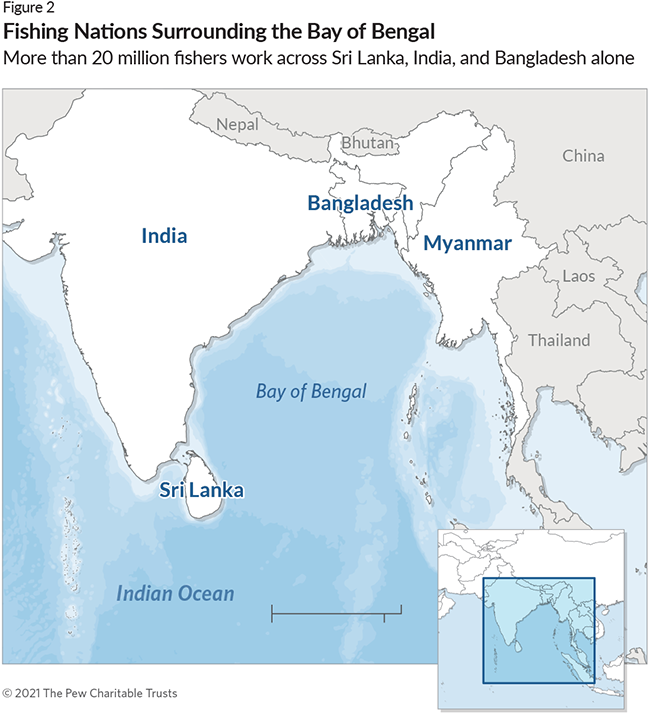 Figure 2

Fishing Nations Surrounding the Bay of Bengal

More than 20 million fishers work across Sri Lanka, India, and Bangladesh alone

Nepal

Bhutan

China

Bangladesh

India

Myanmar

Laos

Thailand

Bay of Bengal

Sri Lanka

Indian Ocean

© 2021 The Pew Charitable Trusts