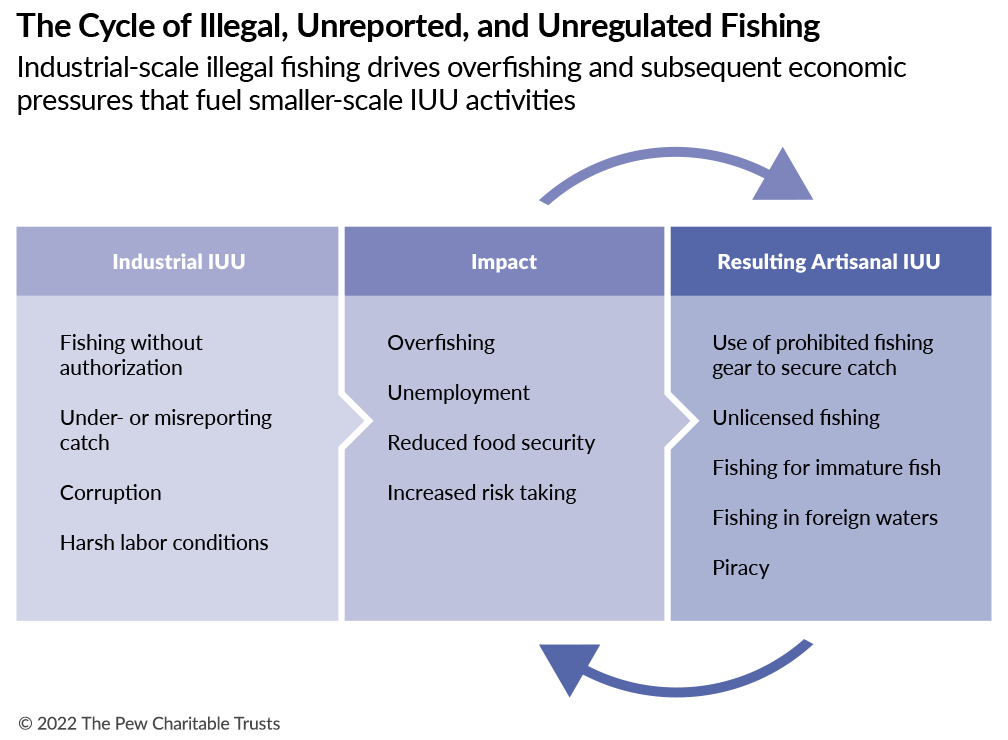 The Cycle of Illegal, Unreported, and Unregulated Fishing

Industrial-scale illegal fishing drives overfishing and subsequent economic pressures that fuel smaller-scale IUU activities

Industrial IUU

Fishing without authorization

Under- or misreporting catch

Corruption

Harsh labor conditions

Impact

Overfishing

Unemployment

Reduced food security

Increased risk taking

Resulting Artisanal IUU

Use of prohibited fishing gear to secure catch

Unlicensed fishing

Fishing for immature fish

Fishing in foreign waters

Piracy

© 2022 The Pew Charitable Trusts