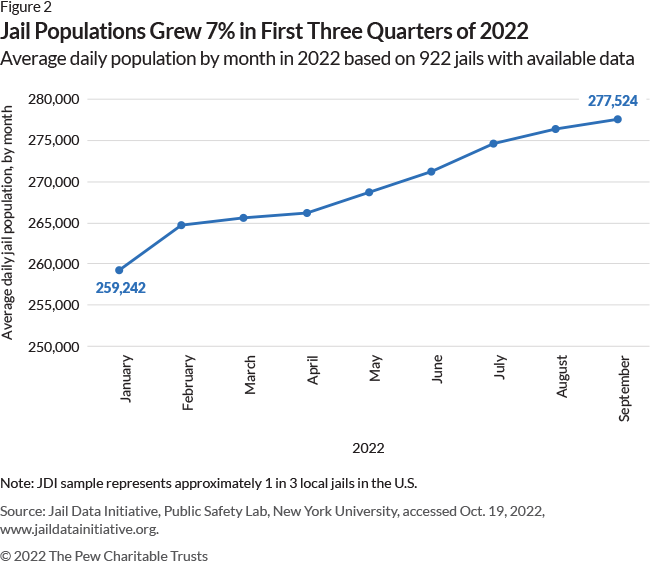 Figure 2

Jail Populations Grew 7% in First Three Quarters of 2022

Average daily population by month in 2022 based on 922 jails with available data

Average daily jail population, by month

280,000
275,000
270,000
265,000
260,000
255,000
250,000

277,524

259,242

January
February
March
April
May
June
July
August
September

2022

Note: JDI sample represents approximately 1 in 3 local jails in the U.S.

Source: Jail Data Initiative, Public Safety Lab, New York University, accessed Oct. 19, 2022, www.jaildatainitiative.org.

© 2022 The Pew Charitable Trusts