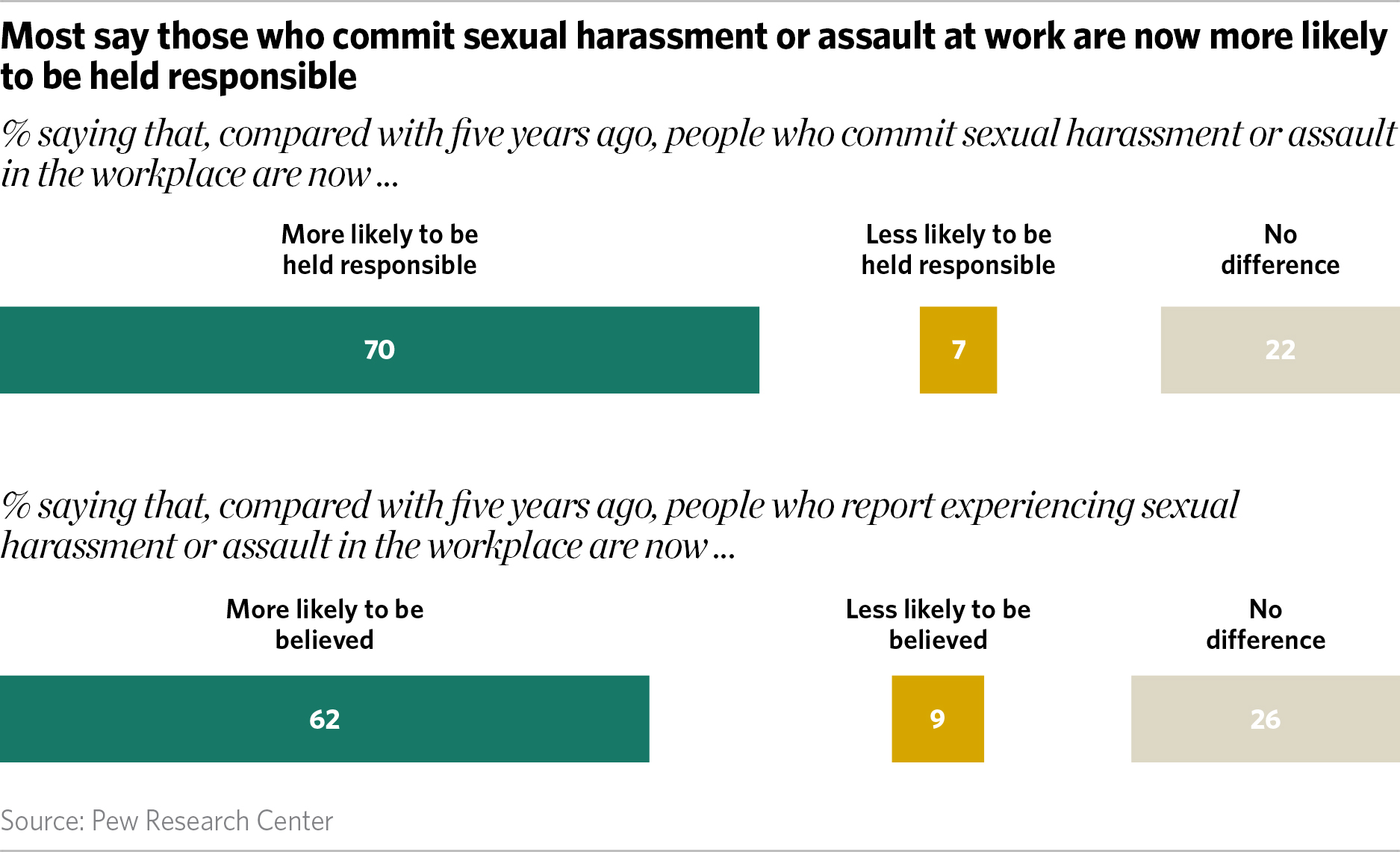 Most say those who commit sexual harassment or assault at work are now more likely to be held responsible

% saying that, compared with five years ago, people who commit sexual harassment or assault in the workplace are now ...

More likely to be held responsible

Less likely to be held responsible

No difference

70

7

22

% saying that, compared with five years ago, people who report experiencing sexual harassment or assault in the workplace are now ...

More likely to be believed

Less likely to be believed

No difference

62

9

26

Source: Pew Research Center