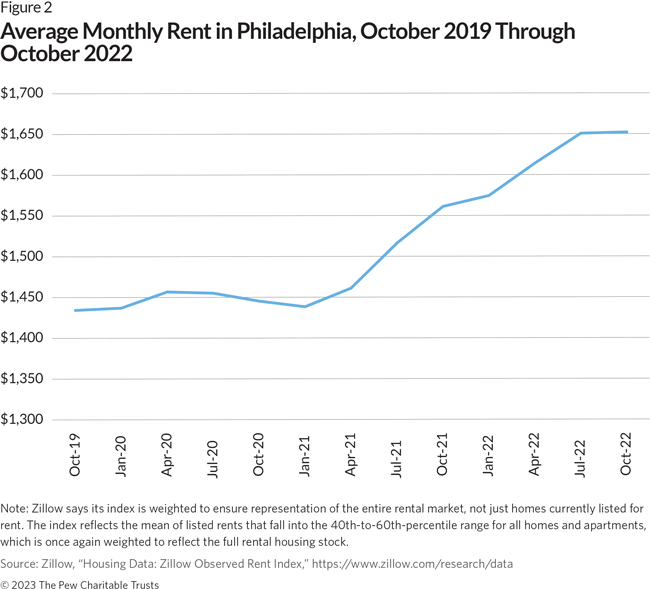 Figure 2
Average Monthly Rent in Philadelphia, October 2019 Through October 2022

$1,700
$1,650
$1,600
$1,550
$1,500
$1,450
$1,400
$1,350
$1,300

Oct-19
Jan-20
Apr-20
Jul-20
Oct-20
Jan-21
Apr-21
Jul-21
Oct-21
Jan-22
Apr-22
Jul-22
Oct-22

Note: Zillow says its index is weighted to ensure representation of the entire rental market, not just homes currently listed for rent. The index reflects the mean of listed rents that fall into the 40th-to-60th-percentile range for all homes and apartments, which is once again weighted to reflect the full rental housing stock.

Source: Zillow, "Housing Data: Zillow Observed Rent Index," https://www.zillow.com/research/data

© 2023 The Pew Charitable Trusts