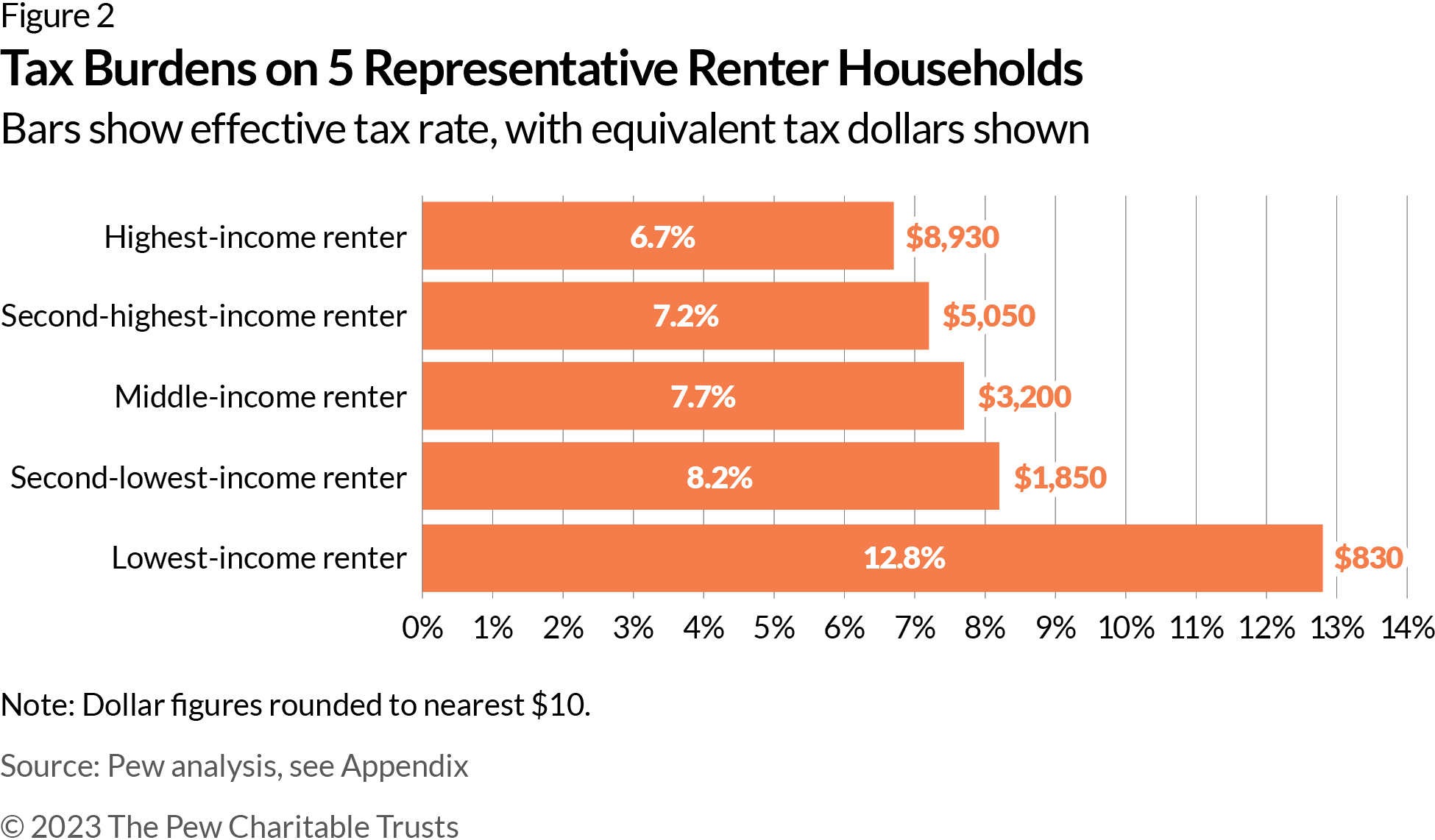 Figure 2

Tax Burdens on 5 Representative Renter Households

Bars show effective tax rate, with equivalent tax dollars shown

Highest-income renter 6.7% \$8,930
Second-highest-income renter 7.2% \$5,050
Middle-income renter 7.7% \$3,200
Second-lowest-income renter 8.2% \$1,850
Lowest-income renter 12.8% \$830

0% 1% 2% 3% 4% 5% 6% 7% 8% 9% 10% 11% 12% 13% 14%

Note: Dollar figures rounded to nearest \$10.

Source: Pew analysis, see Appendix

© 2023 The Pew Charitable Trusts