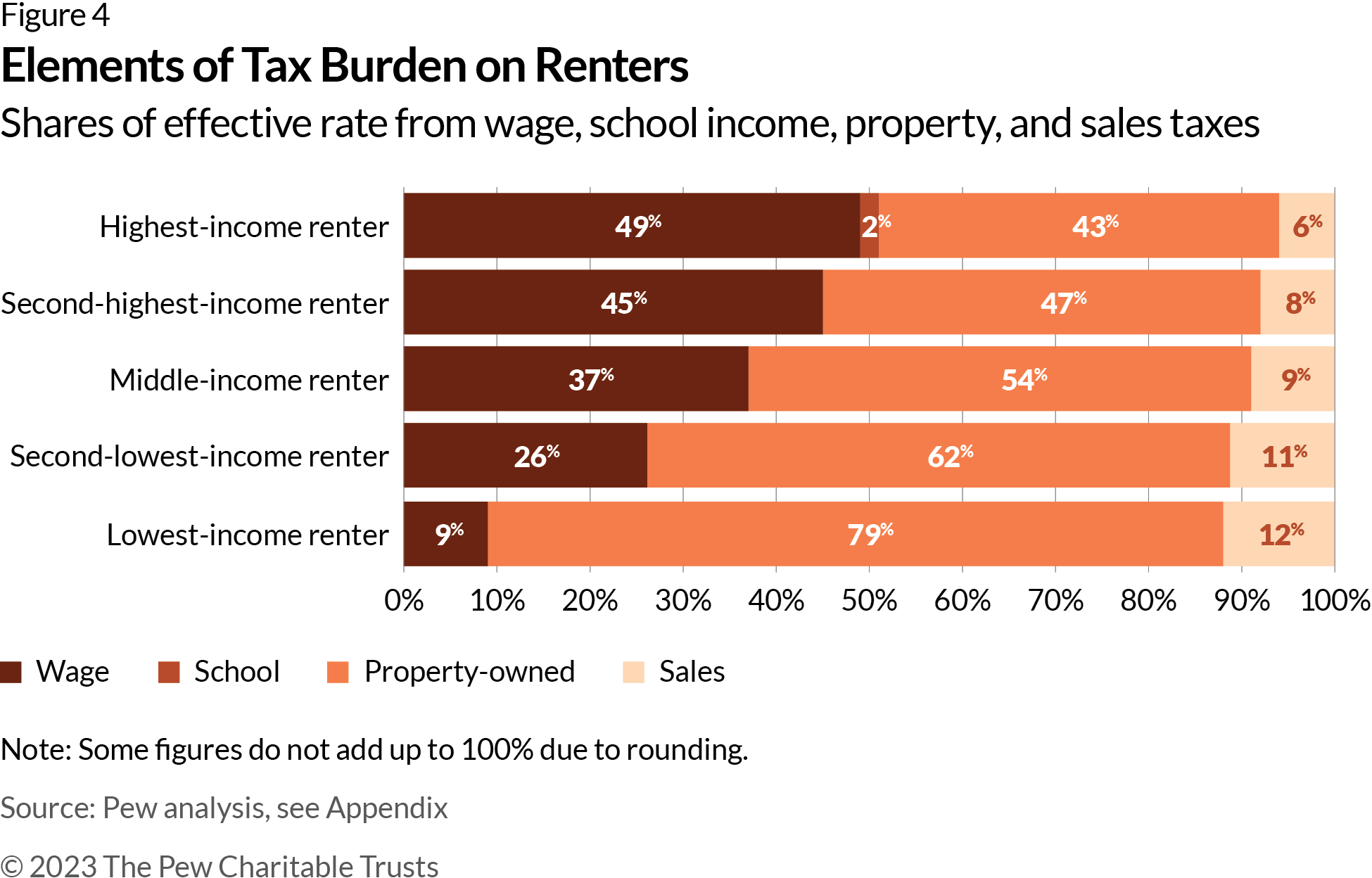 Figure 4
Elements of Tax Burden on Renters
Shares of effective rate from wage, school income, property, and sales taxes

Highest-income renter 49% 2% 43% 6%
Second-highest-income renter 45% 47% 8%
Middle-income renter 37% 54% 9%
Second-lowest-income renter 26% 62% 11%
Lowest-income renter 9% 79% 12%

0% 10% 20% 30% 40% 50% 60% 70% 80% 90% 100%

Wage School Property-owned Sales

Note: Some figures do not add up to 100% due to rounding.

Source: Pew analysis, see Appendix

© 2023 The Pew Charitable Trusts