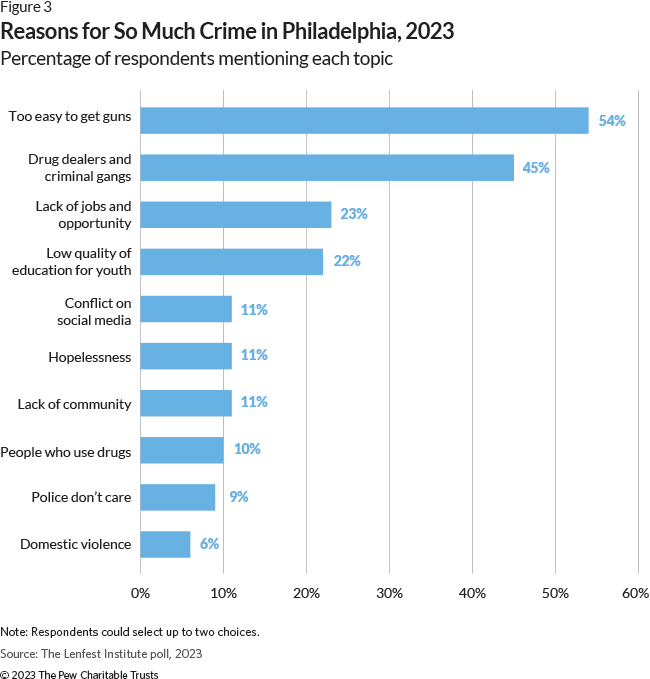 Figure 3
Reasons for So Much Crime in Philadelphia, 2023
Percentage of respondents mentioning each topic

Too easy to get guns 54%
Drug dealers and criminal gangs 45%
Lack of jobs and opportunity 23%
Low quality of education for youth 22%
Conflict on social media 11%
Hopelessness 11%
Lack of community 11%
People who use drugs 10%
Police don't care 9%
Domestic violence 6%

0% 10% 20% 30% 40% 50% 60%

Note: Respondents could select up to two choices.
Source: The Lenfest Institute poll, 2023
© 2023 The Pew Charitable Trusts